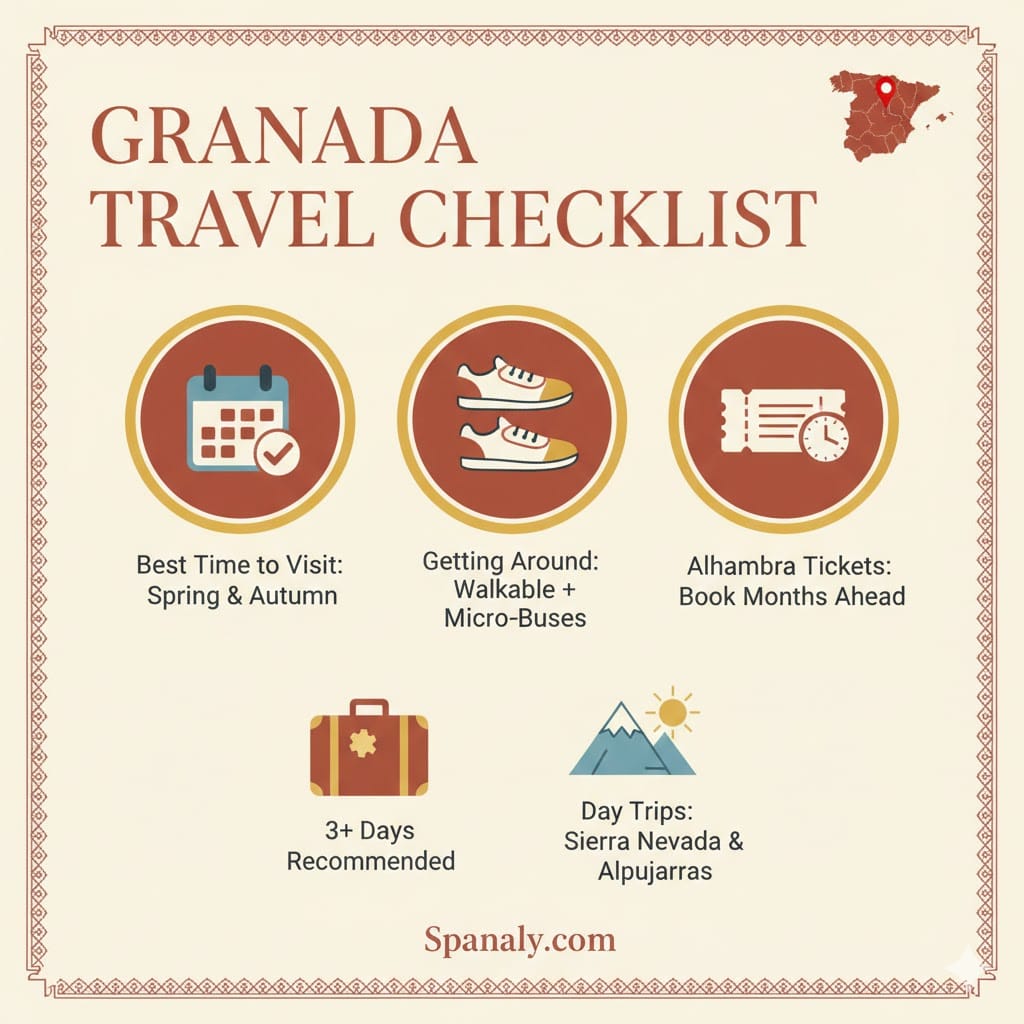 GRANADA TRAVEL CHECKLIST

Best Time to Visit: Spring & Autumn

Getting Around: Walkable + Micro-Buses

Alhambra Tickets: Book Months Ahead

3+ Days Recommended

Day Trips: Sierra Nevada & Alpujarras

Spanaly.com