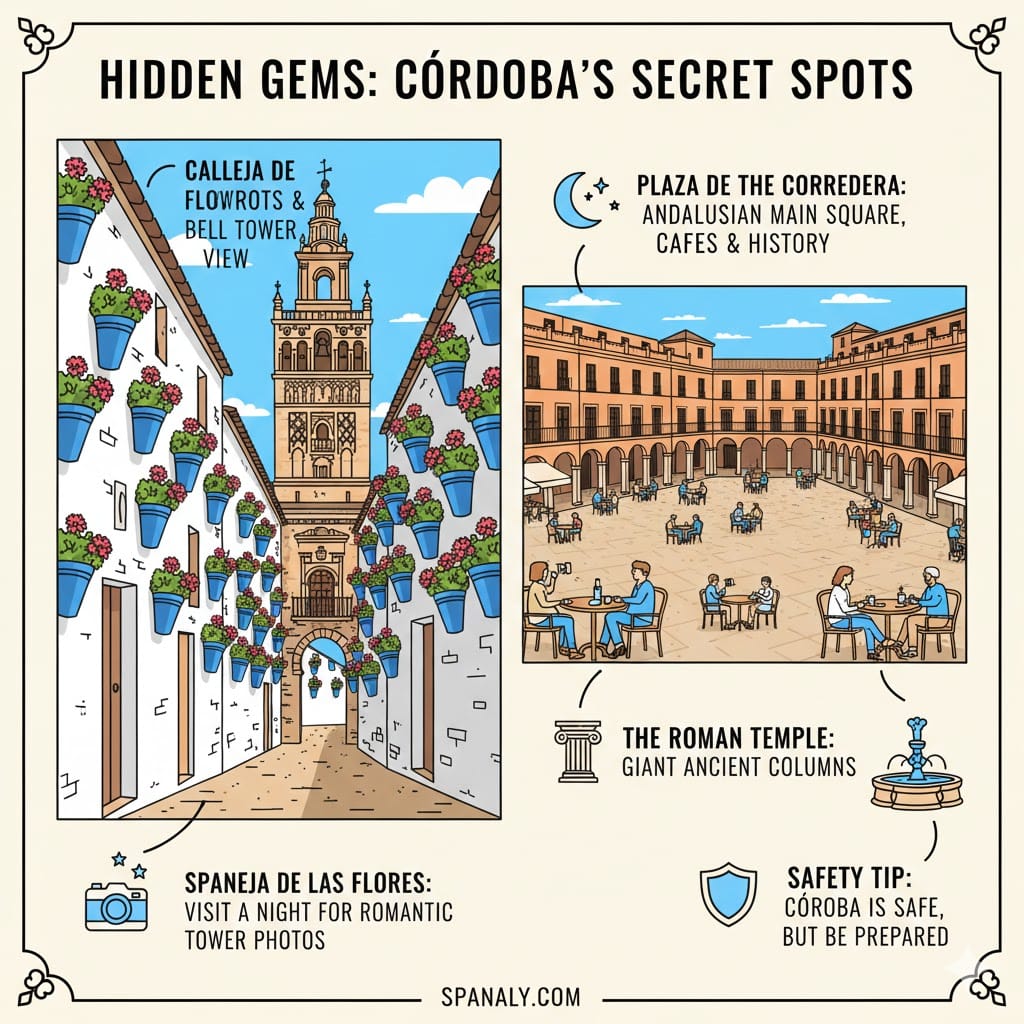 HIDDEN GEMS: CÓRDOBA'S SECRET SPOTS

CALLEJA DE FLOWROTS & BELL TOWER VIEW

PLAZA DE THE CORREDERA: ANDALUSIAN MAIN SQUARE, CAFES & HISTORY

THE ROMAN TEMPLE: GIANT ANCIENT COLUMNS

SPANEJA DE LAS FLORES: VISIT A NIGHT FOR ROMANTIC TOWER PHOTOS

SAFETY TIP: CÓROBA IS SAFE, BUT BE PREPARED

SPANALY.COM