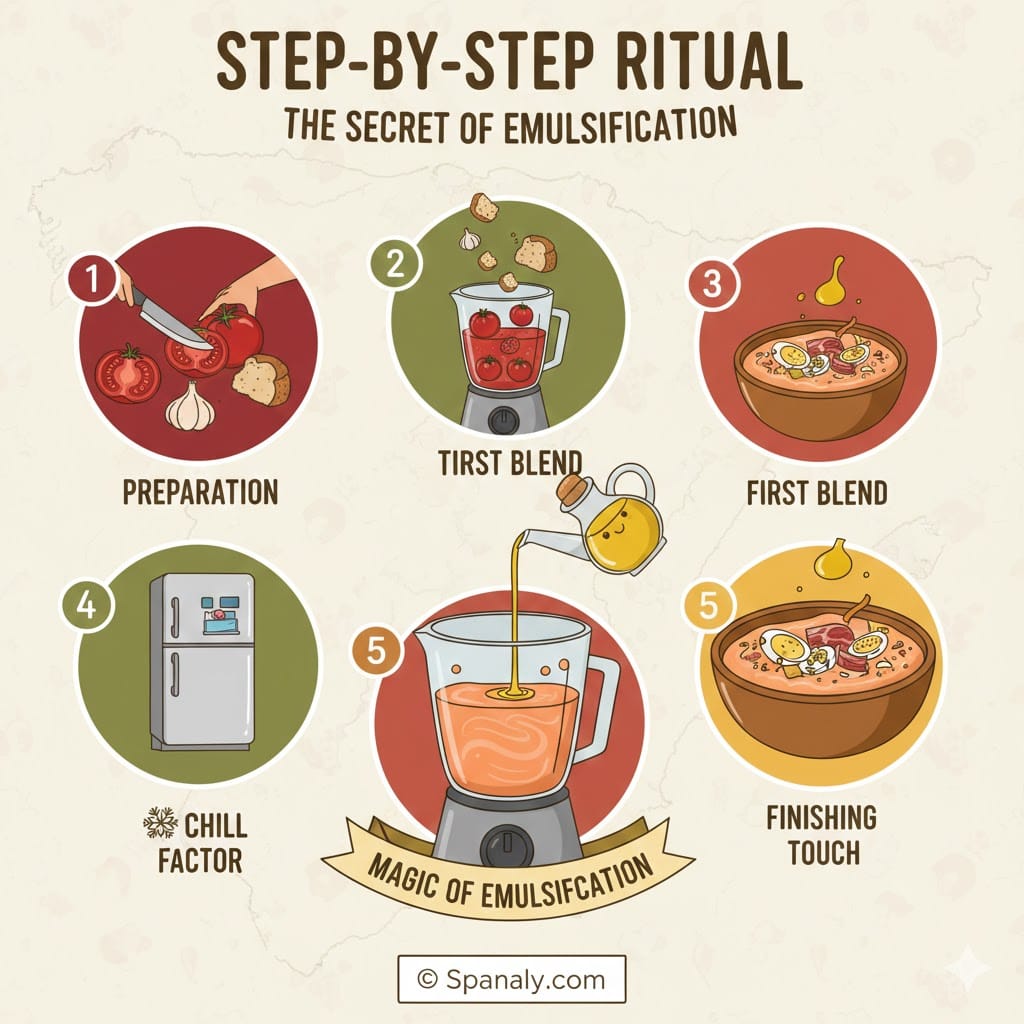 STEP-BY-STEP RITUAL

THE SECRET OF EMULSIFICATION

1

PREPARATION

2

TIRST BLEND

3

FIRST BLEND

4

CHILL FACTOR

5

MAGIC OF EMULSIFCATION

5

FINISHING TOUCH

© Spanaly.com