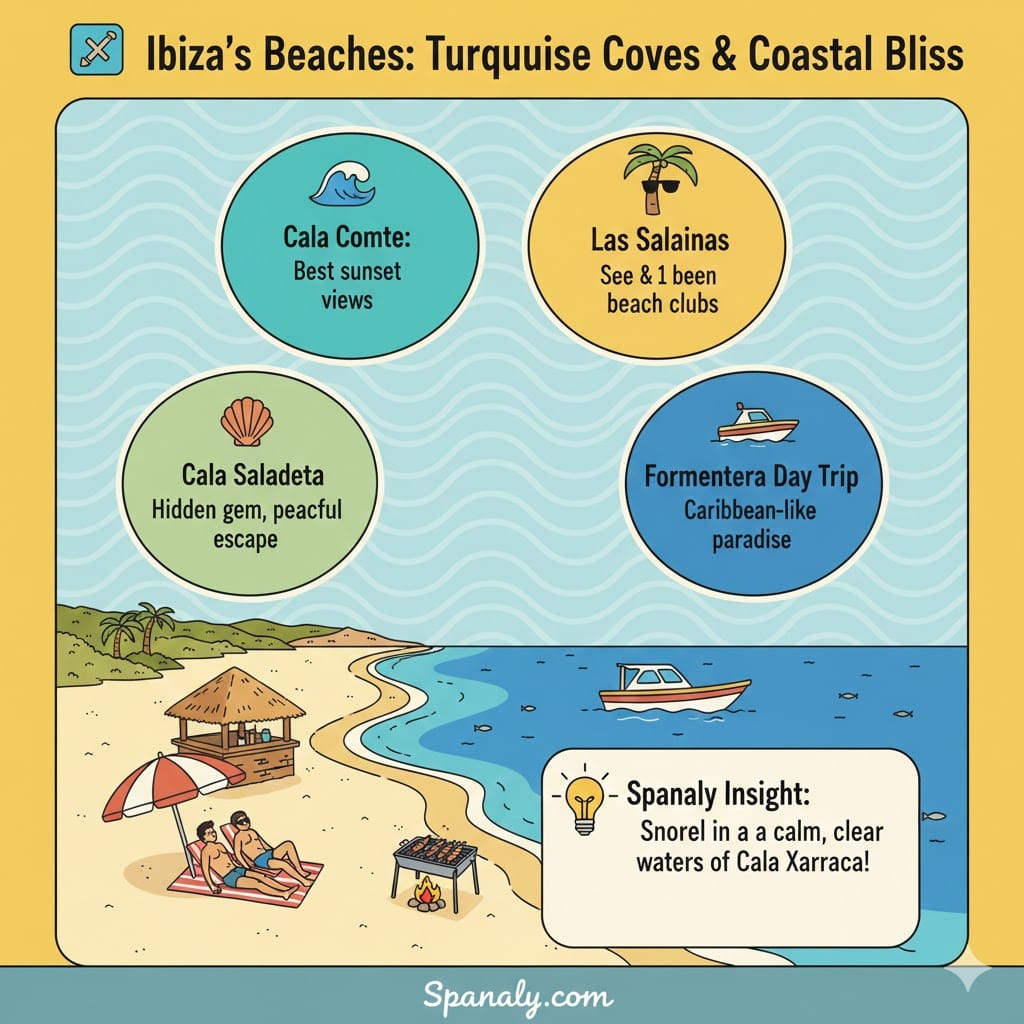 Ibiza's Beaches: Turquuise Coves & Coastal Bliss

Cala Comte:
Best sunset views

Las Salainas
See & 1 been beach clubs

Cala Saladeta
Hidden gem, peacful escape

Formentera Day Trip
Caribbean-like paradise

Spanaly Insight:
Snorel in a a calm, clear waters of Cala Xarraca!

Spanaly.com