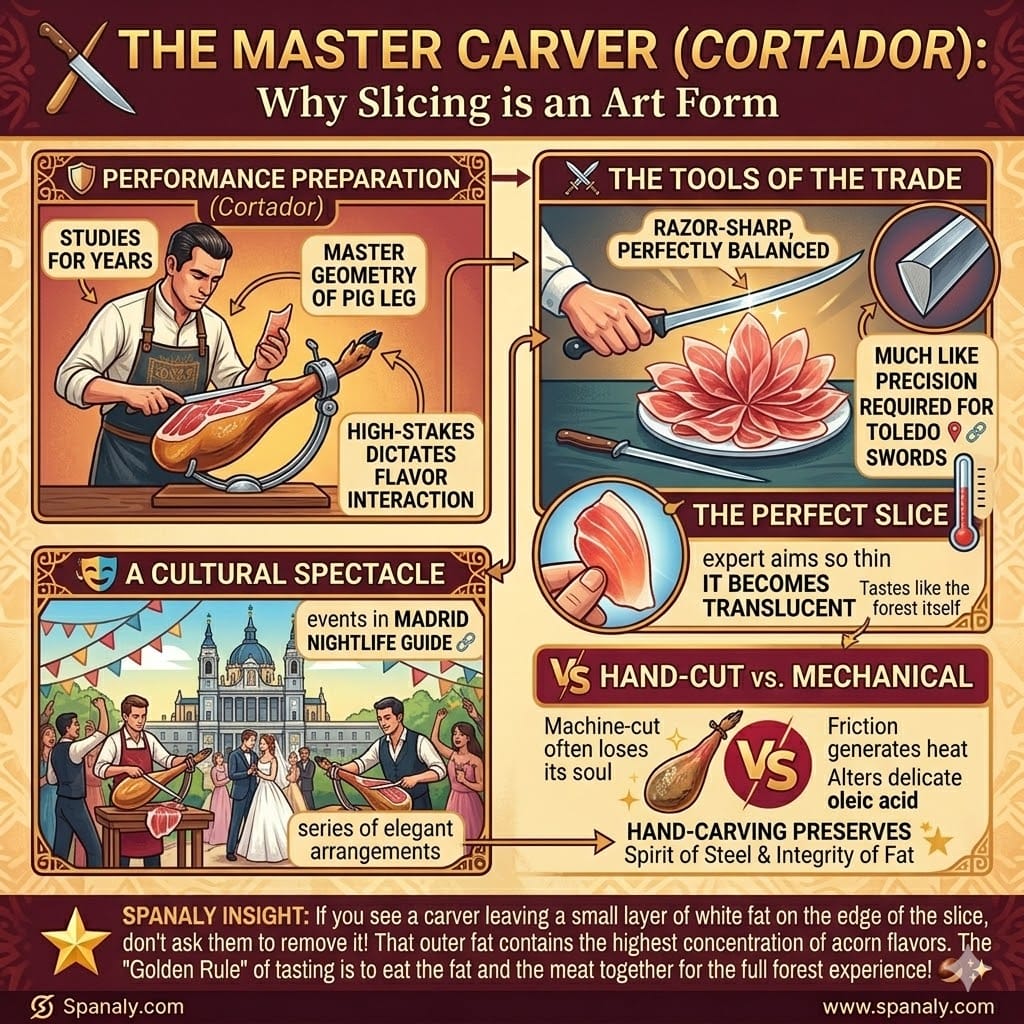 THE MASTER CARVER (CORTADOR):
Why Slicing is an Art Form

PERFORMANCE PREPARATION
(Cortador)

STUDIES FOR YEARS

MASTER GEOMETRY OF PIG LEG

HIGH-STAKES DICTATES FLAVOR INTERACTION

THE TOOLS OF THE TRADE

RAZOR-SHARP, PERFECTLY BALANCED

MUCH LIKE PRECISION REQUIRED FOR TOLEDO SWORDS

THE PERFECT SLICE

expert aims so thin IT BECOMES TRANSLUCENT

Tastes like the forest itself

A CULTURAL SPECTACLE

events in MADRID NIGHTLIFE GUIDE

series of elegant arrangements

VS HAND-CUT vs. MECHANICAL

Machine-cut often loses its soul

VS

Friction generates heat
Alters delicate oleic acid

HAND-CARVING PRESERVES
Spirit of Steel & Integrity of Fat

SPANALY INSIGHT: If you see a carver leaving a small layer of white fat on the edge of the slice, don't ask them to remove it! That outer fat contains the highest concentration of acorn flavors. The "Golden Rule" of tasting is to eat the fat and the meat together for the full forest experience!

Spanaly.com

www.spanaly.com