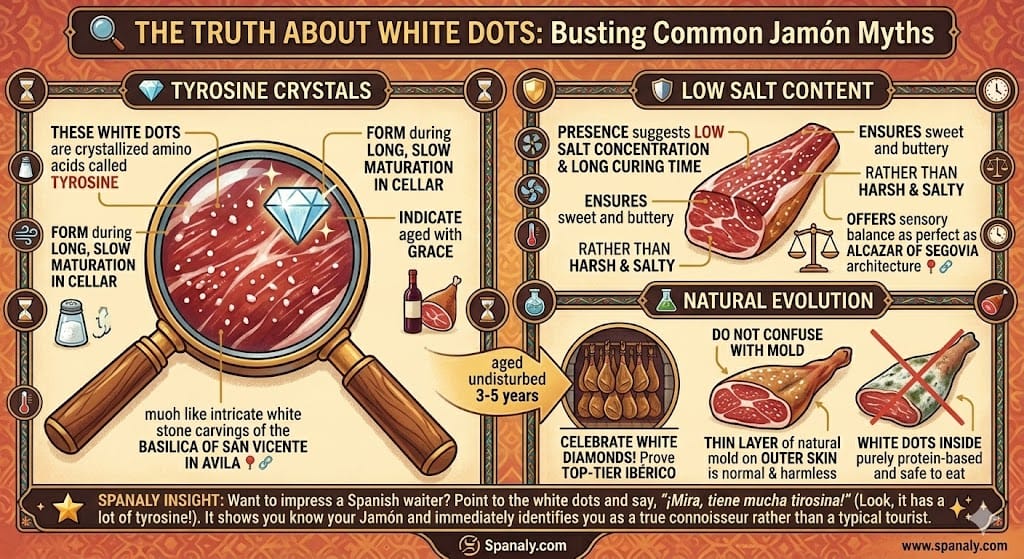 THE TRUTH ABOUT WHITE DOTS: Busting Common Jamón Myths

TYROSINE CRYSTALS

THESE WHITE DOTS are crystallized amino acids called TYROSINE

FORM during LONG, SLOW MATURATION IN CELLAR

FORM during LONG, SLOW MATURATION IN CELLAR

INDICATE aged with GRACE

muoh like intricate white stone carvings of the BASILICA OF SAN VICENTE IN AVILA

LOW SALT CONTENT

PRESENCE suggests LOW SALT CONCENTRATION & LONG CURING TIME

ENSURES sweet and buttery

RATHER THAN HARSH & SALTY

ENSURES sweet and buttery

RATHER THAN HARSH & SALTY

OFFERS sensory balance as perfect as ALCAZAR OF SEGOVIA architecture

NATURAL EVOLUTION

aged undisturbed 3-5 years

CELEBRATE WHITE DIAMONDS! Prove TOP-TIER IBÉRICO

DO NOT CONFUSE WITH MOLD

THIN LAYER of natural mold on OUTER SKIN is normal & harmless

WHITE DOTS INSIDE purely protein-based and safe to eat

SPANALY INSIGHT: Want to impress a Spanish waiter? Point to the white dots and say, "¡Mira, tiene mucha tirosina!" (Look, it has a lot of tyrosine!). It shows you know your Jamón and immediately identifies you as a true connoisseur rather than a typical tourist.

Spanaly.com

www.spanaly.com