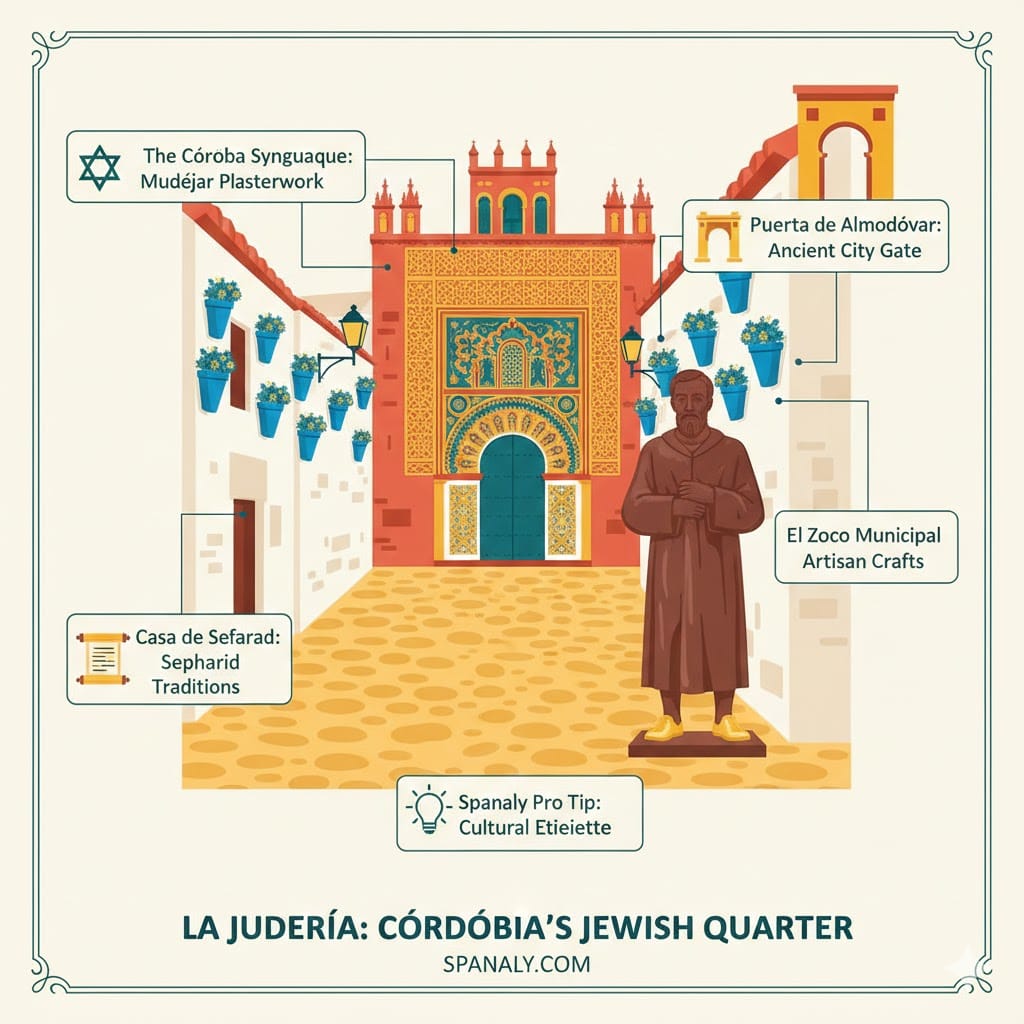 The Córoba Synguaque: Mudéjar Plasterwork

Puerta de Almodóvar: Ancient City Gate

El Zoco Municipal Artisan Crafts

Casa de Sefarad: Sepharid Traditions

Spanaly Pro Tip: Cultural Etieiette

LA JUDERÍA: CÓRDÓBIA'S JEWISH QUARTER

SPANALY.COM