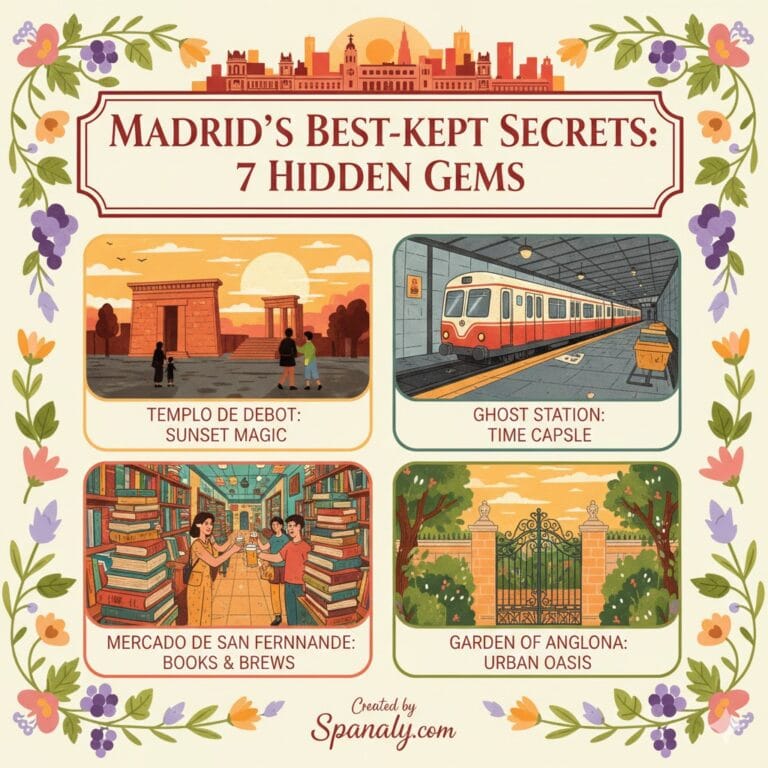 MADRID'S BEST-KEPT SECRETS: 7 HIDDEN GEMS

TEMPLO DE DEBOT: SUNSET MAGIC

GHOST STATION: TIME CAPSLE

MERCADO DE SAN FERNNANDE: BOOKS & BREWS

GARDEN OF ANGLONA: URBAN OASIS

Created by
Spanaly.com