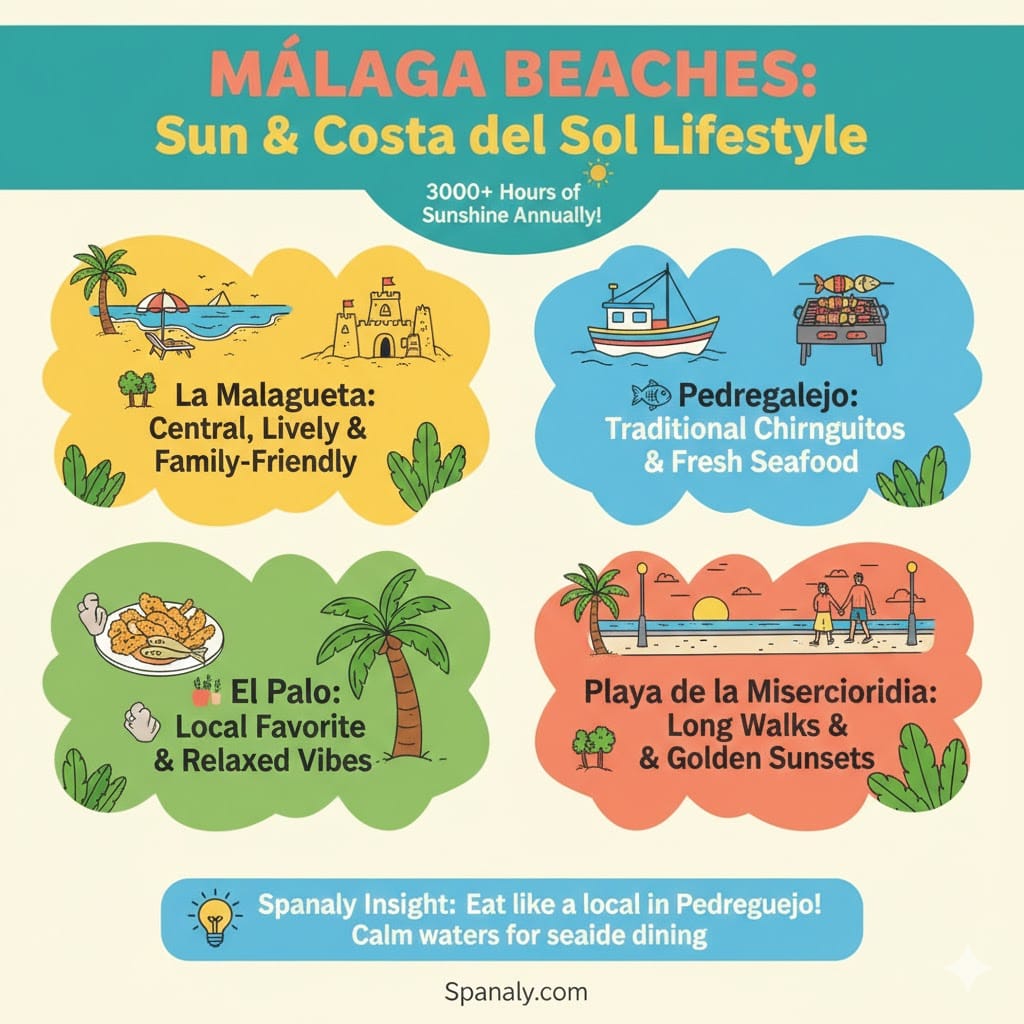 MÁLAGA BEACHES:
Sun & Costa del Sol Lifestyle

3000+ Hours of Sunshine Annually!

La Malagueta: Central, Lively & Family-Friendly

Pedregalejo: Traditional Chirnguitos & Fresh Seafood

El Palo: Local Favorite & Relaxed Vibes

Playa de la Misercioridia: Long Walks & & Golden Sunsets

Spanaly Insight: Eat like a local in Pedreguejo! Calm waters for seaide dining

Spanaly.com