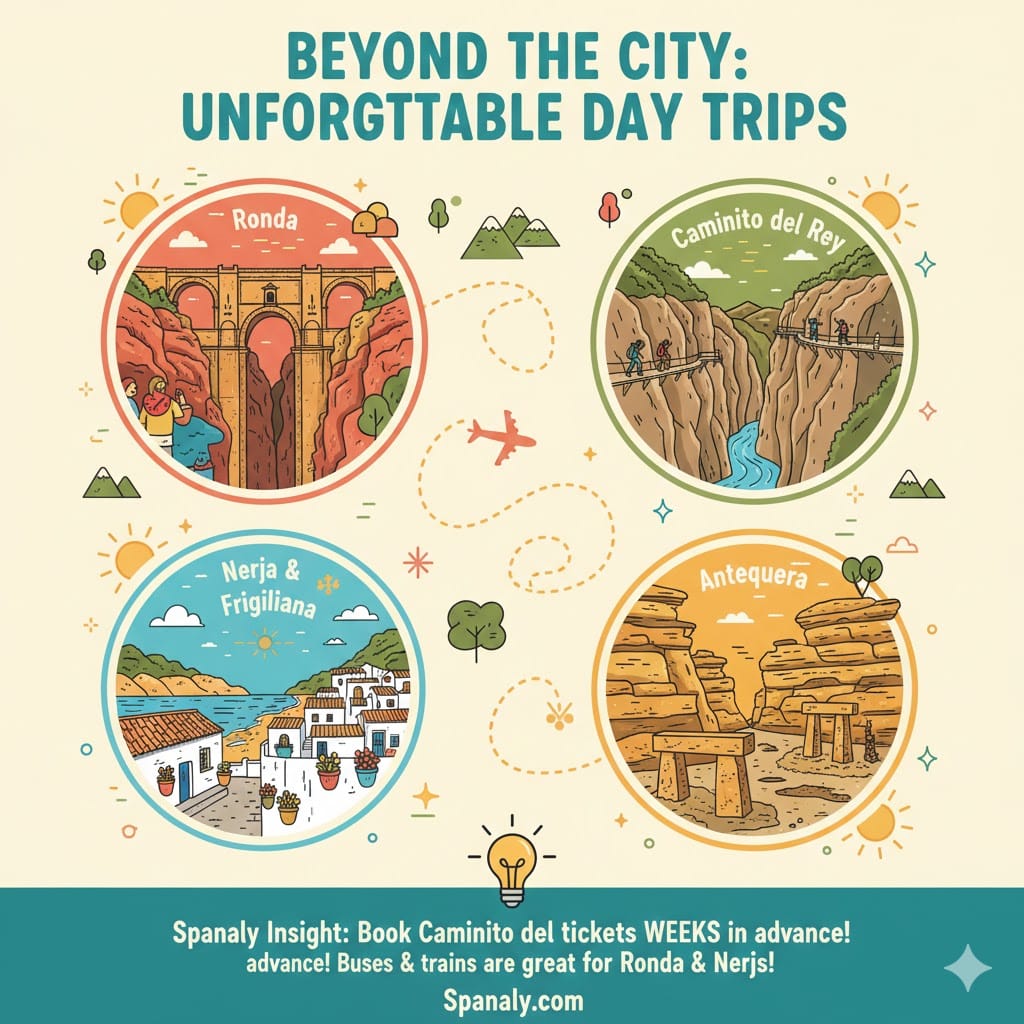 BEYOND THE CITY: UNFORGTTABLE DAY TRIPS

Ronda

Caminito del Rey

Nerja & Frigiliana

Antequera

Spanaly Insight: Book Caminito del tickets WEEKS in advance! advance! Buses & trains are great for Ronda & Nerjs!

Spanaly.com