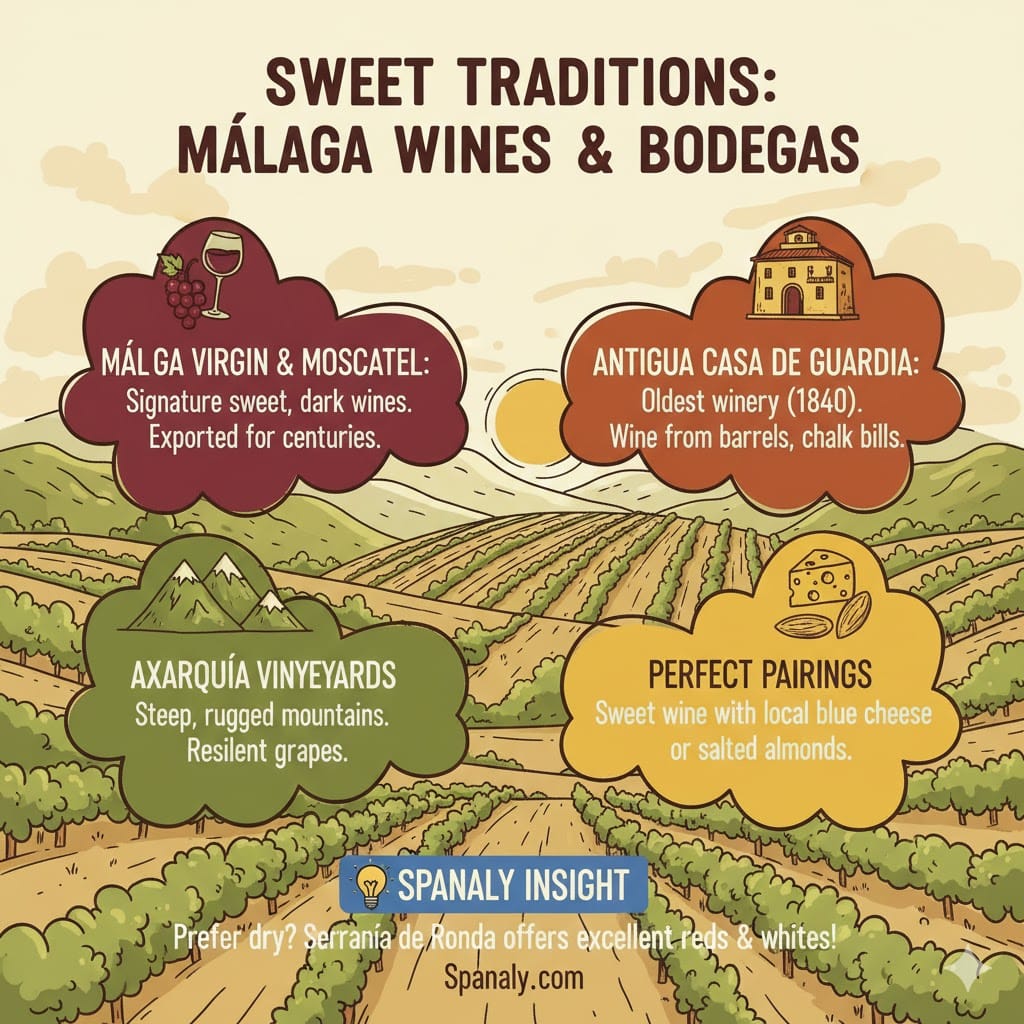 SWEET TRADITIONS: MÁLAGA WINES & BODEGAS

MÁL GA VIRGIN & MOSCATEL:
Signature sweet, dark wines. Exported for centuries.

ANTIGUA CASA DE GUARDIA:
Oldest winery (1840). Wine from barrels, chalk bills.

AXARQUÍA VINYEYARDS
Steep, rugged mountains. Resilent grapes.

PERFECT PAIRINGS
Sweet wine with local blue cheese or salted almonds.

SPANALY INSIGHT
Prefer dry? Serranía de Ronda offers excellent reds & whites!
Spanaly.com