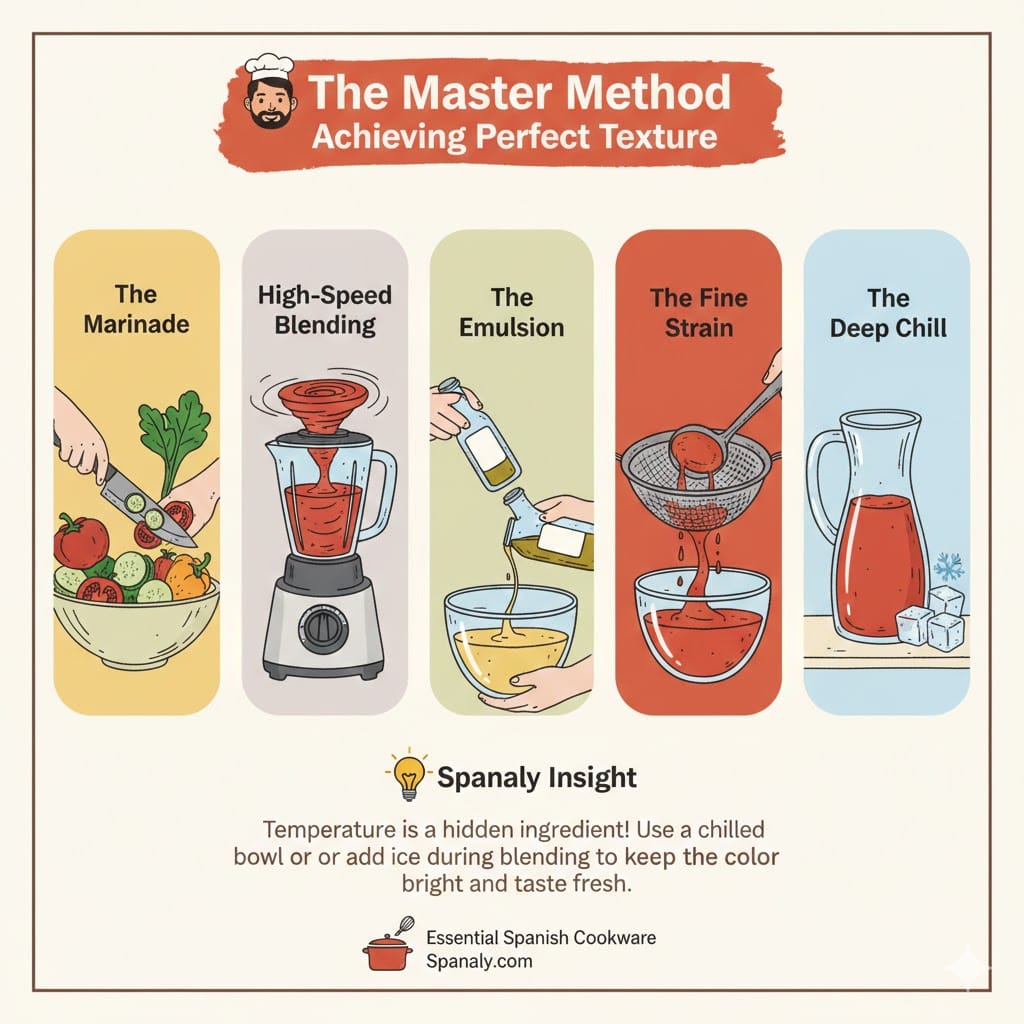 The Master Method
Achieving Perfect Texture

The Marinade

High-Speed Blending

The Emulsion

The Fine Strain

The Deep Chill

Spanaly Insight

Temperature is a hidden ingredient! Use a chilled bowl or or add ice during blending to keep the color bright and taste fresh.

Essential Spanish Cookware
Spanaly.com