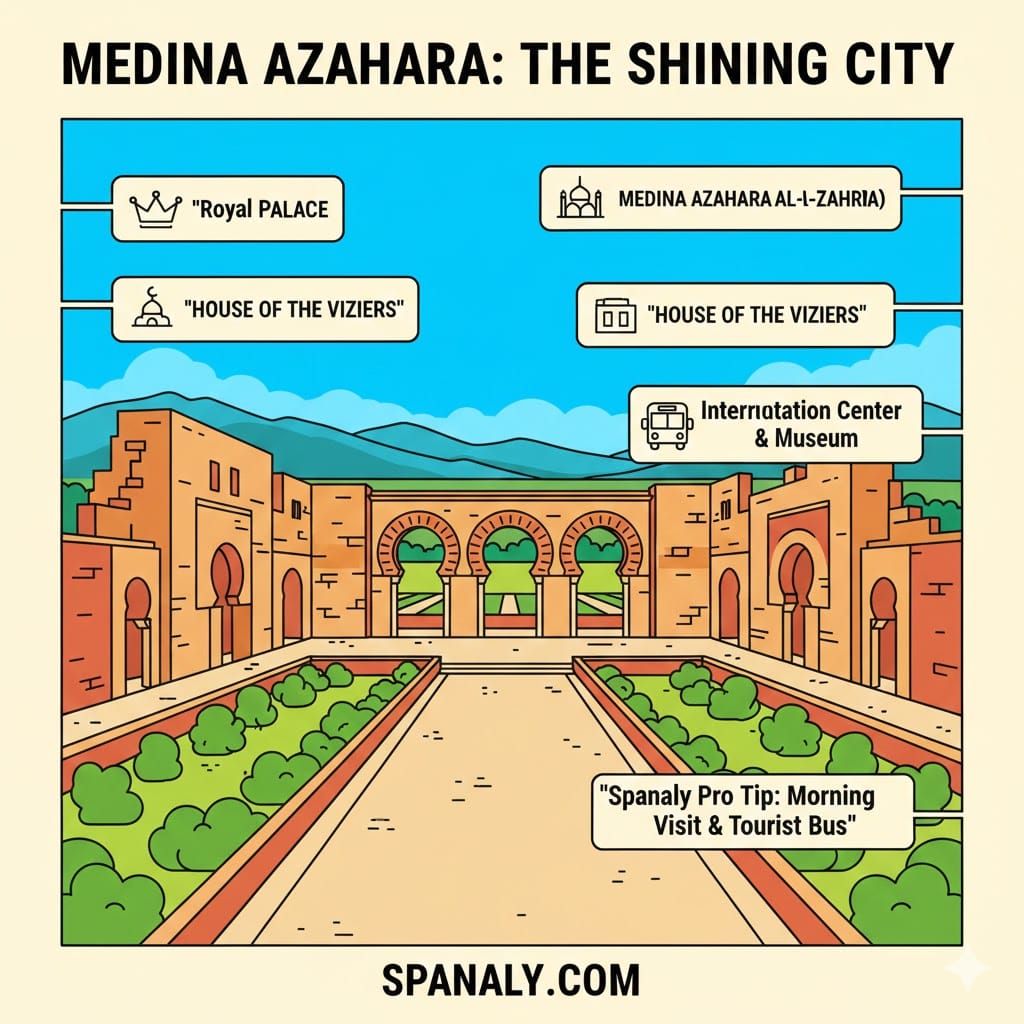 MEDINA AZAHARA: THE SHINING CITY

"Royal PALACE

MEDINA AZAHARA AL-L-ZAHRIA)

"HOUSE OF THE VIZIERS"

"HOUSE OF THE VIZIERS"

Internatation Center & Museum

"Spanaly Pro Tip: Morning Visit & Tourist Bus"

SPANALY.COM