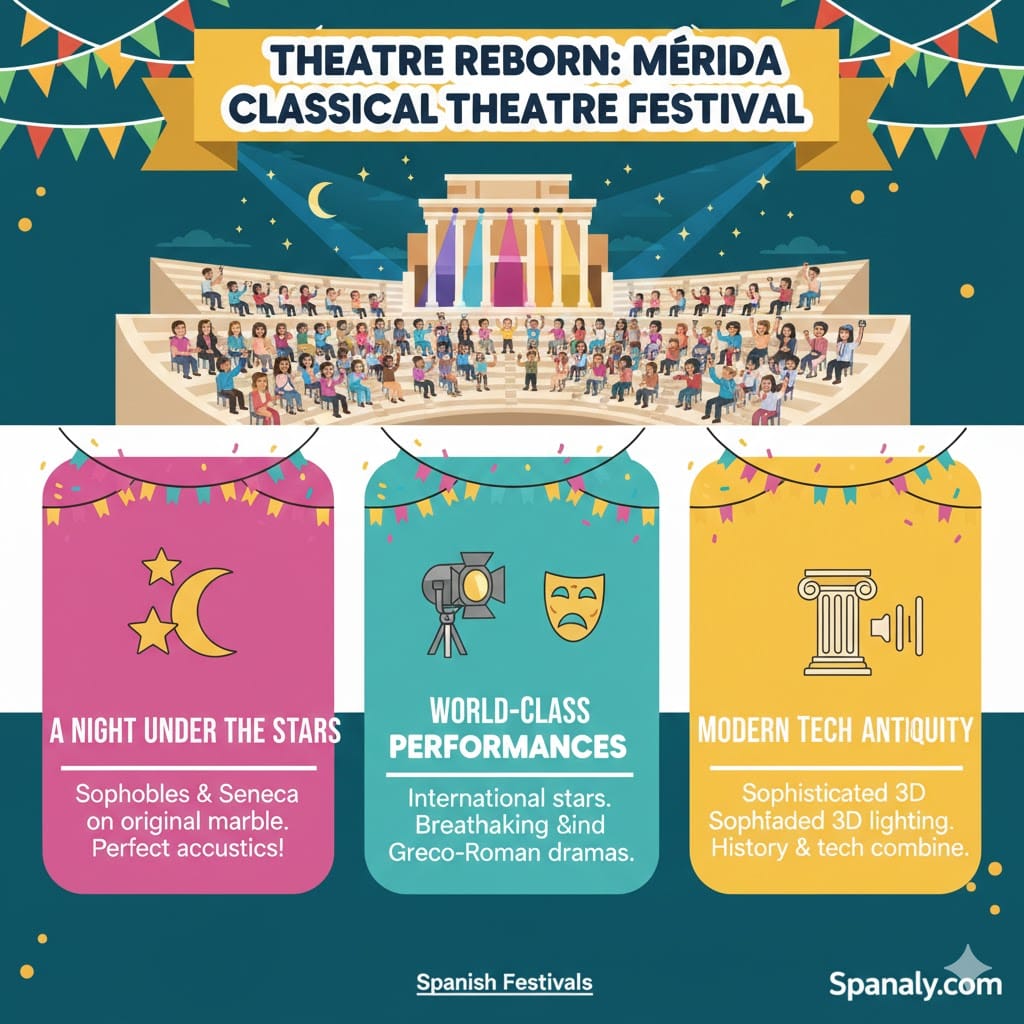 THEATRE REBORN: MÉRIDA CLASSICAL THEATRE FESTIVAL

A NIGHT UNDER THE STARS

Sophobles & Seneca on original marble. Perfect accustics!

WORLD-CLASS PERFORMANCES

International stars. Breathaking &ind Greco-Roman dramas.

MODERN TECH ANTIQUITY

Sophisticated 3D Sophfaded 3D lighting. History & tech combine.

Spanish Festivals

Spanaly.com