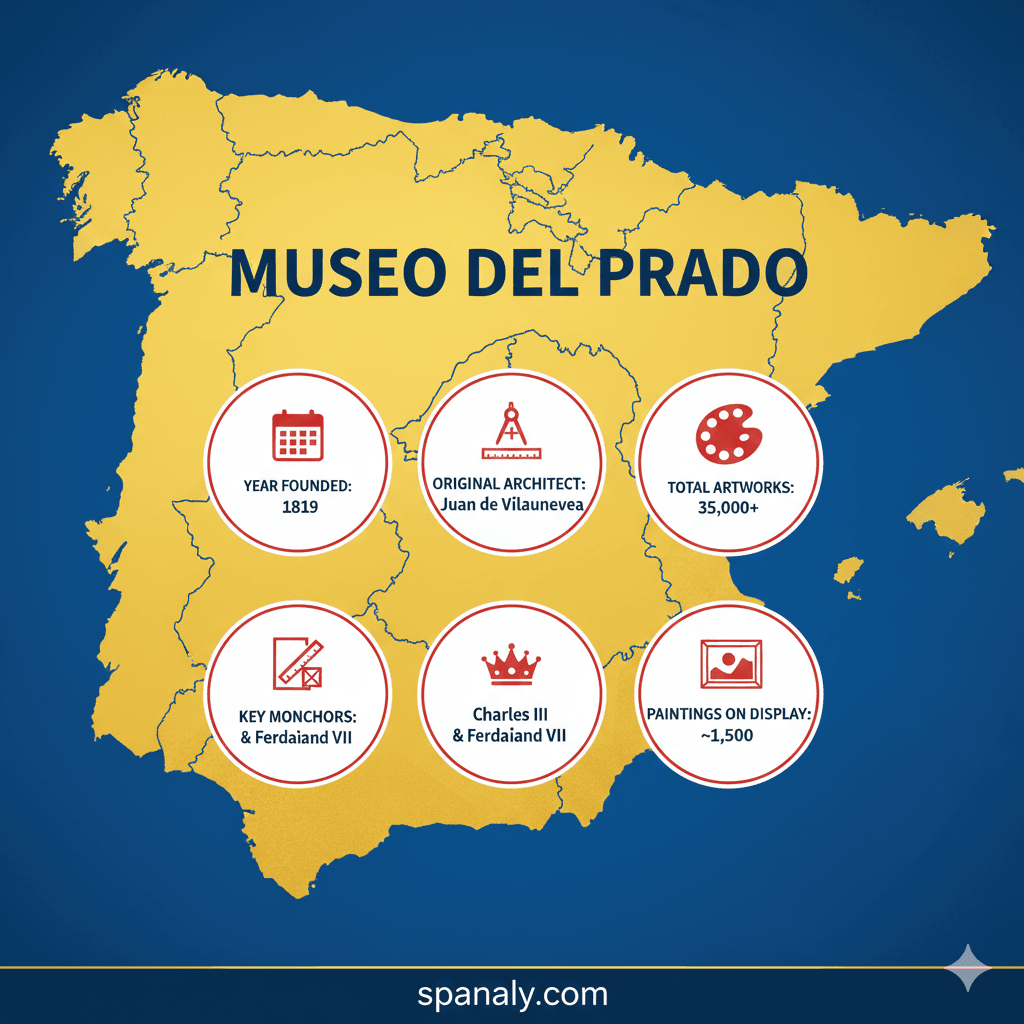 MUSEO DEL PRADO

YEAR FOUNDED:
1819

ORIGINAL ARCHITECT:
Juan de Vilaunevea

TOTAL ARTWORKS:
35,000+

KEY MONCHORS:
& Ferdaiand VII

Charles III
& Ferdaiand VII

PAINTINGS ON DISPLAY:
~1,500

spanaly.com