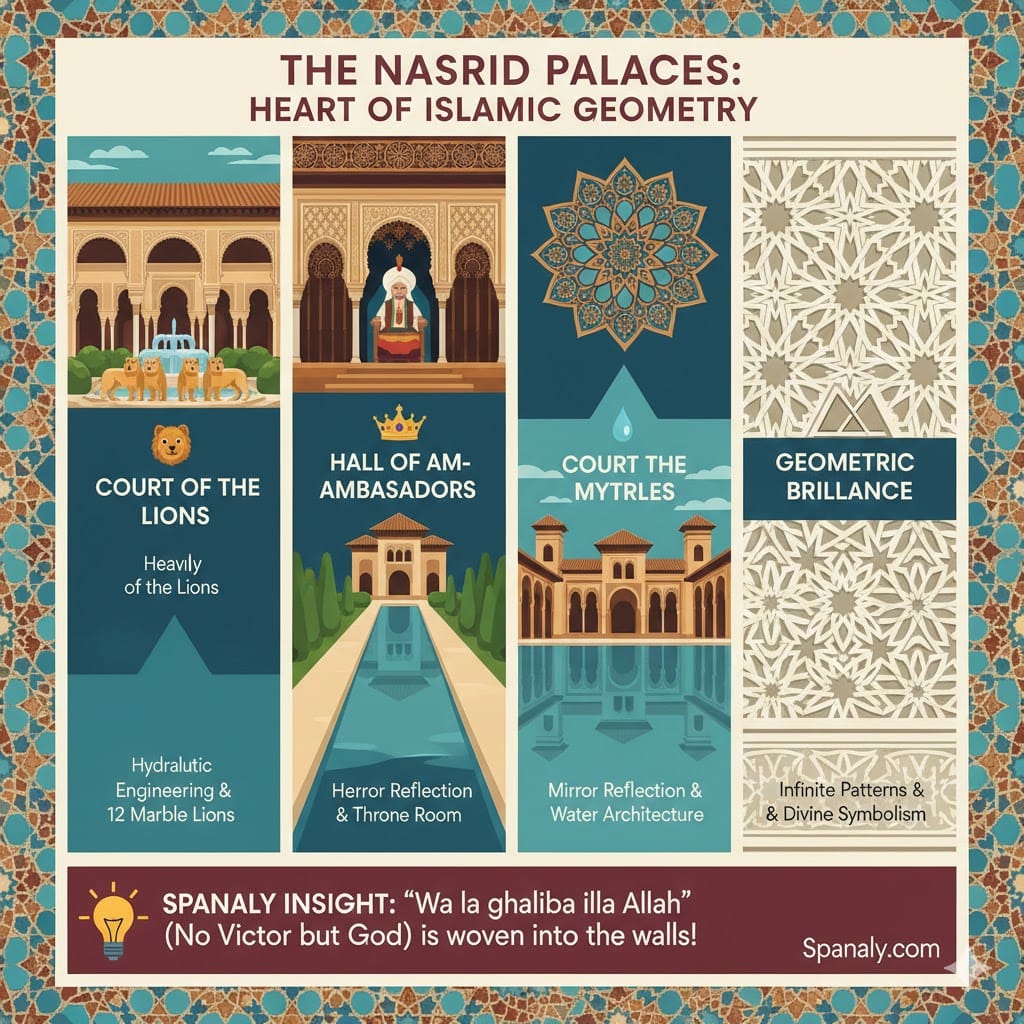 THE NASRID PALACES:
HEART OF ISLAMIC GEOMETRY

COURT OF THE LIONS

Heavily of the Lions

Hydralutic Engineering & 12 Marble Lions

HALL OF AM-AMBASADORS

Herror Reflection & Throne Room

COURT THE MYTRLES

Mirror Reflection & Water Architecture

GEOMETRIC BRILLANCE

Infinite Patterns & & Divine Symbolism

SPANALY INSIGHT: “Wa la ghaliba illa Allah” (No Victor but God) is woven into the walls!

Spanaly.com