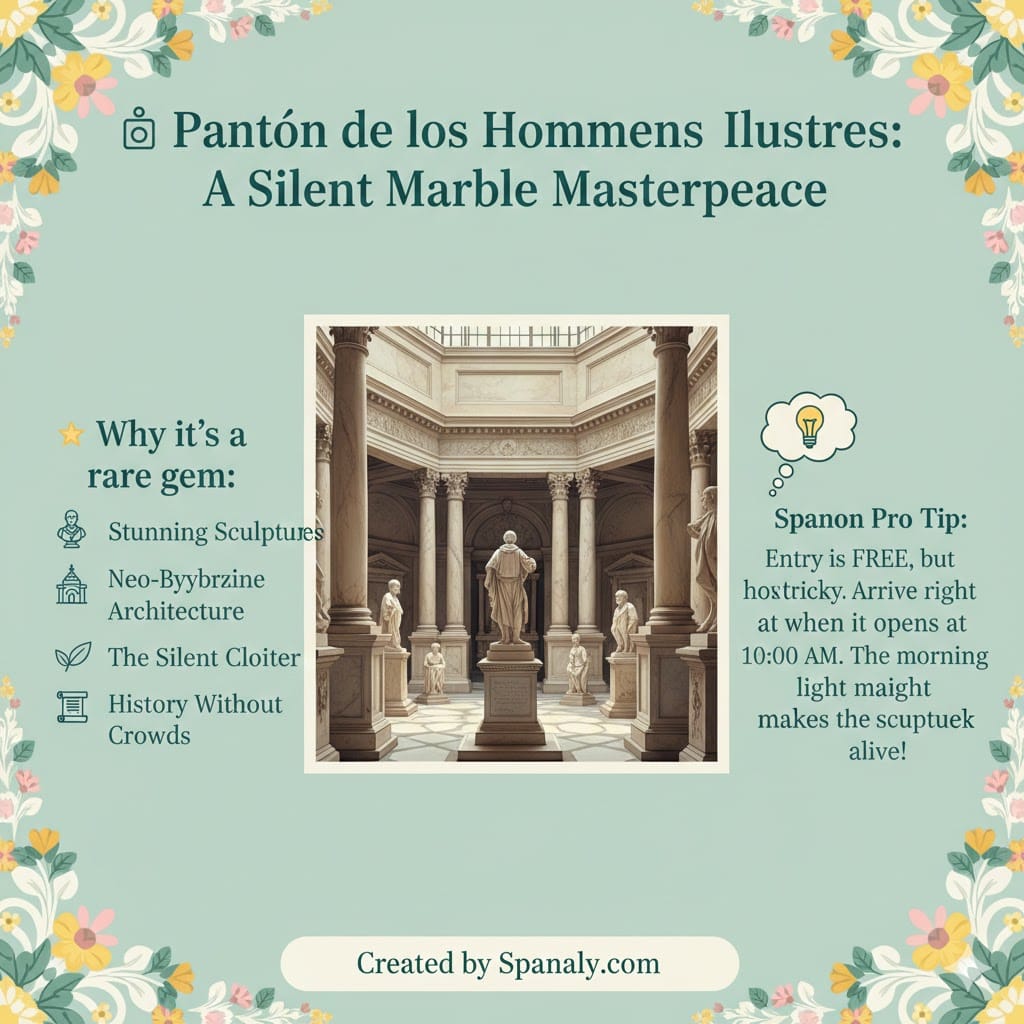 Pantón de los Hommens Ilustres: A Silent Marble Masterpeace

Why it's a rare gem:

Stunning Sculptures

Neo-Byybrzine Architecture

The Silent Cloiter

History Without Crowds

Spanon Pro Tip:

Entry is FREE, but hostricky. Arrive right at when it opens at 10:00 AM. The morning light maight makes the scuptuek alive!

Created by Spanaly.com