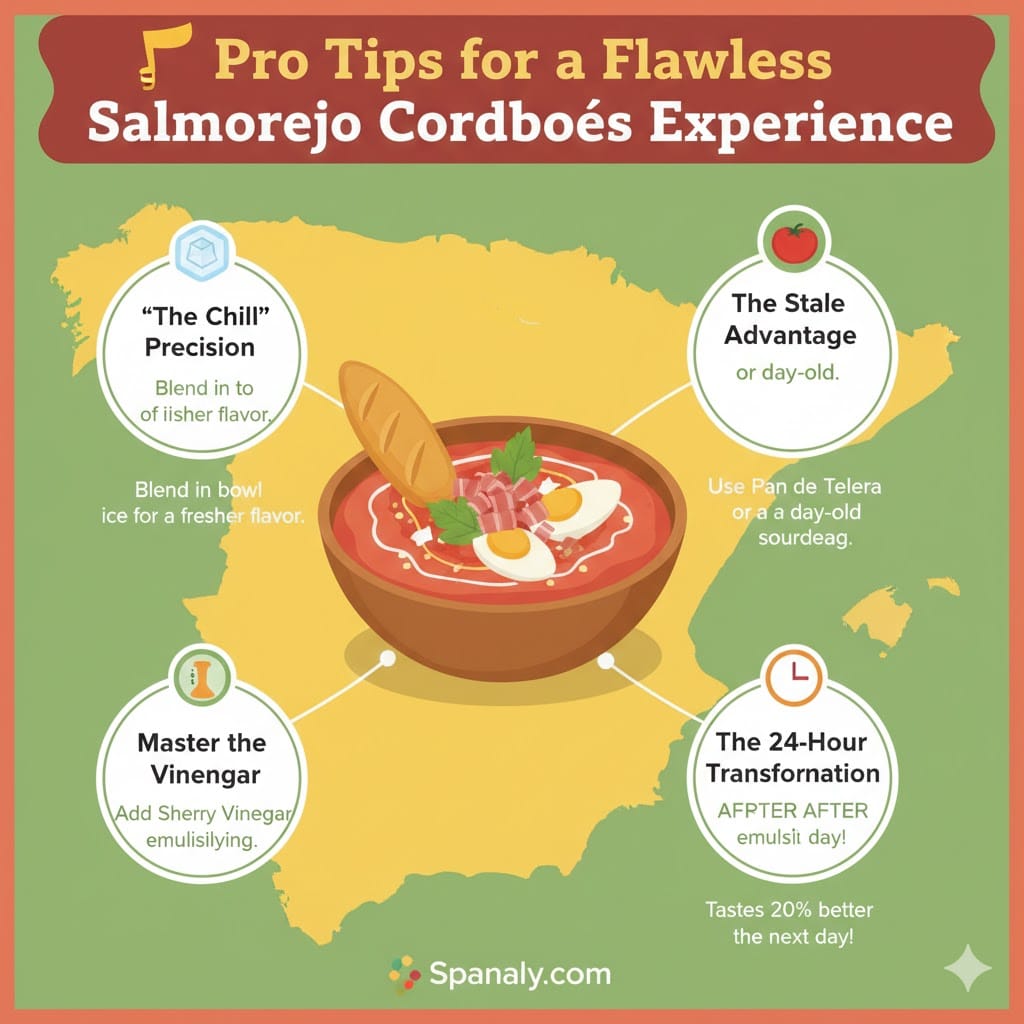 Pro Tips for a Flawless Salmorejo Cordboés Experience

"The Chill" Precision

Blend in to of iisher flavor.

Blend in bowl ice for a fresher flavor.

The Stale Advantage

or day-old.

Use Pan de Telera or a a day-old sourdeag.

Master the Vinengar

Add Sherry Vinegar emulisilying.

The 24-Hour Transformation

AFPTER AFTER emulsit day!

Tastes 20% better the next day!

Spanaly.com