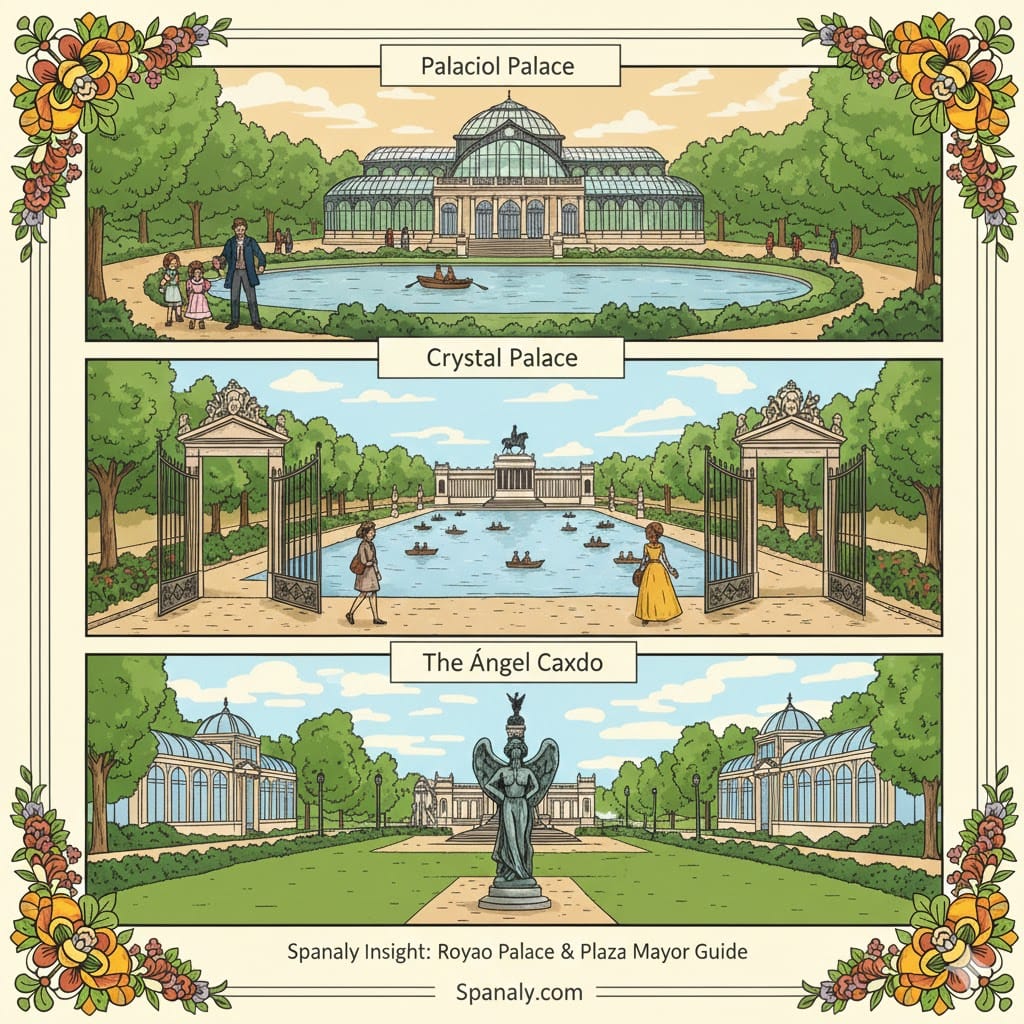 Palaciol Palace

Crystal Palace

The Ángel Caxdo

Spanaly Insight: Royao Palace & Plaza Mayor Guide

Spanaly.com