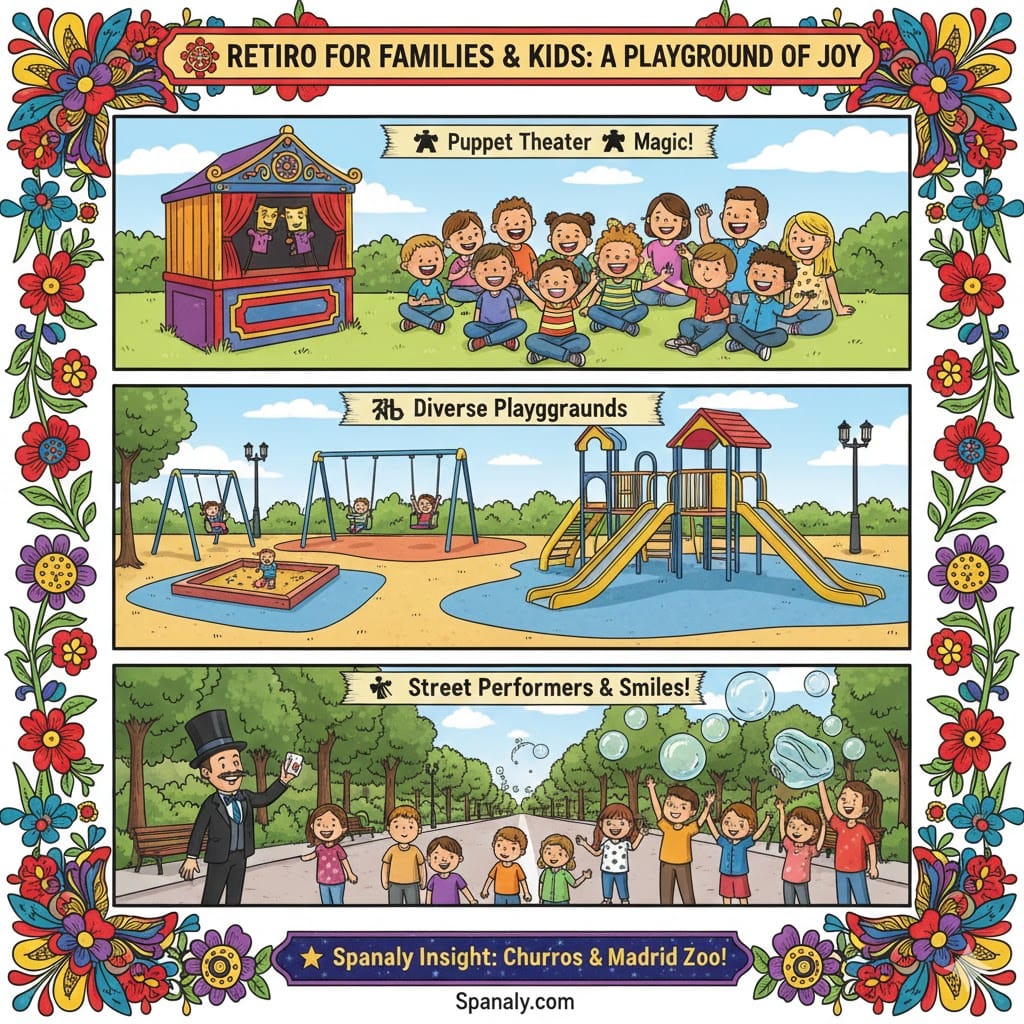 RETIRO FOR FAMILIES & KIDS: A PLAYGROUND OF JOY

Puppet Theater Magic!

Diverse Playggraunds

Street Performers & Smiles!

Spanaly Insight: Churros & Madrid Zoo!

Spanaly.com