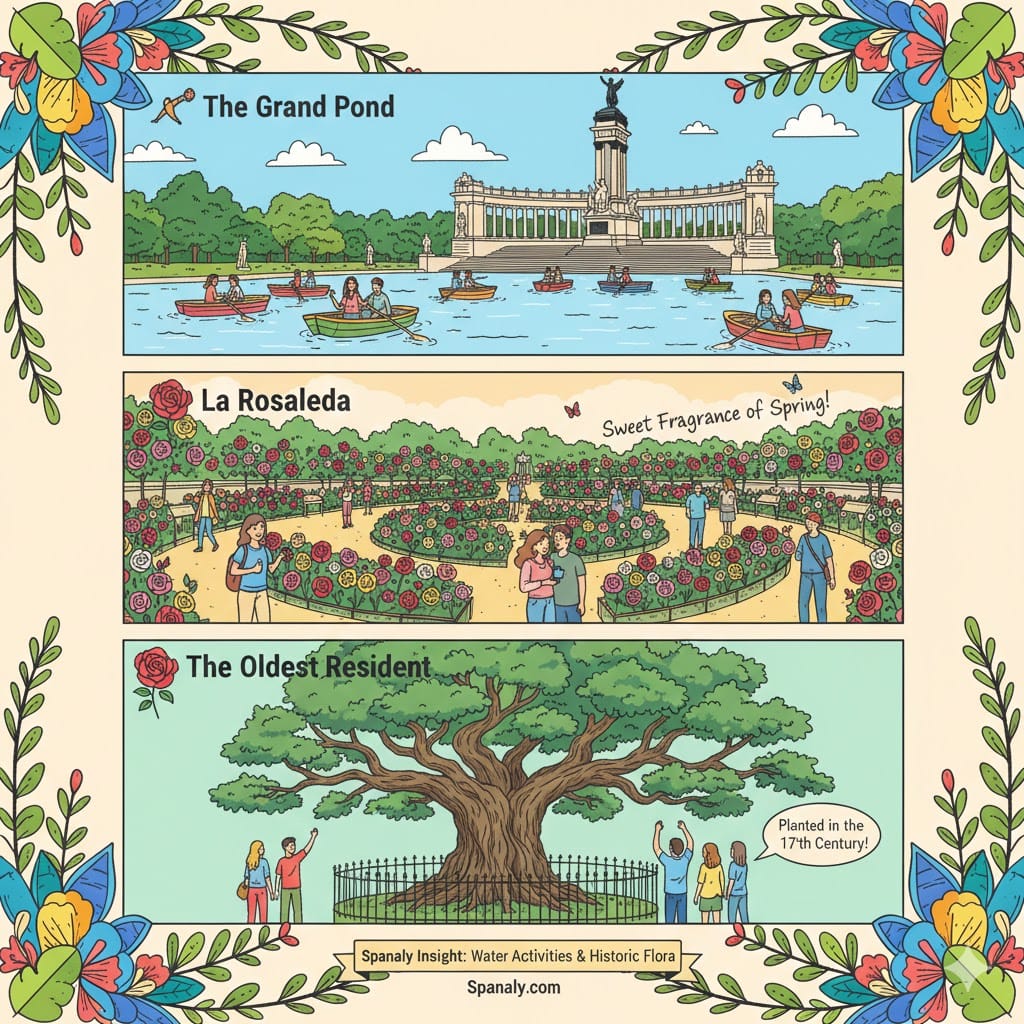 The Grand Pond

La Rosaleda

Sweet Fragrance of Spring!

The Oldest Resident

Planted in the 17'th Century!

Spanaly Insight: Water Activities & Historic Flora

Spanaly.com