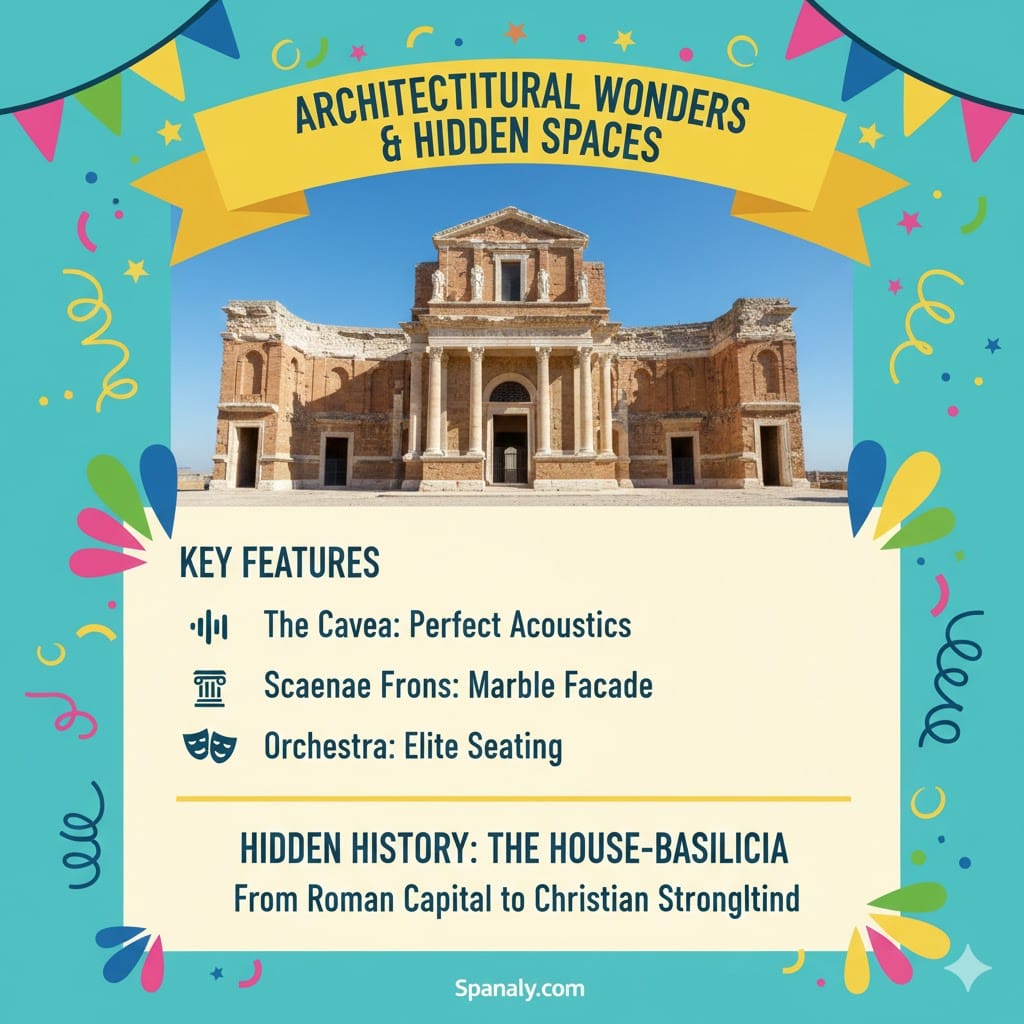 ARCHITECTITURAL WONDERS & HIDDEN SPACES

KEY FEATURES

The Cavea: Perfect Acoustics

Scaenae Frons: Marble Facade

Orchestra: Elite Seating

HIDDEN HISTORY: THE HOUSE-BASILICIA

From Roman Capital to Christian Strongltind

Spanaly.com