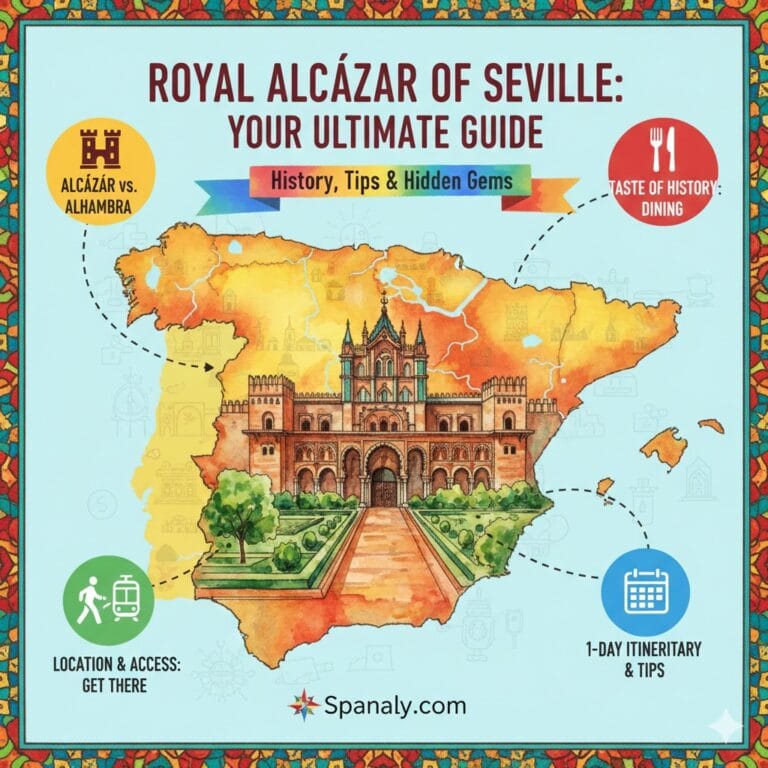 ROYAL ALCÁZAR OF SEVILLE:
YOUR ULTIMATE GUIDE

History, Tips & Hidden Gems

ALCÁZÁR vs. ALHAMBRA

TASTE OF HISTORY: DINING

LOCATION & ACCESS: GET THERE

1-DAY ITINERITARY & TIPS

Spanaly.com