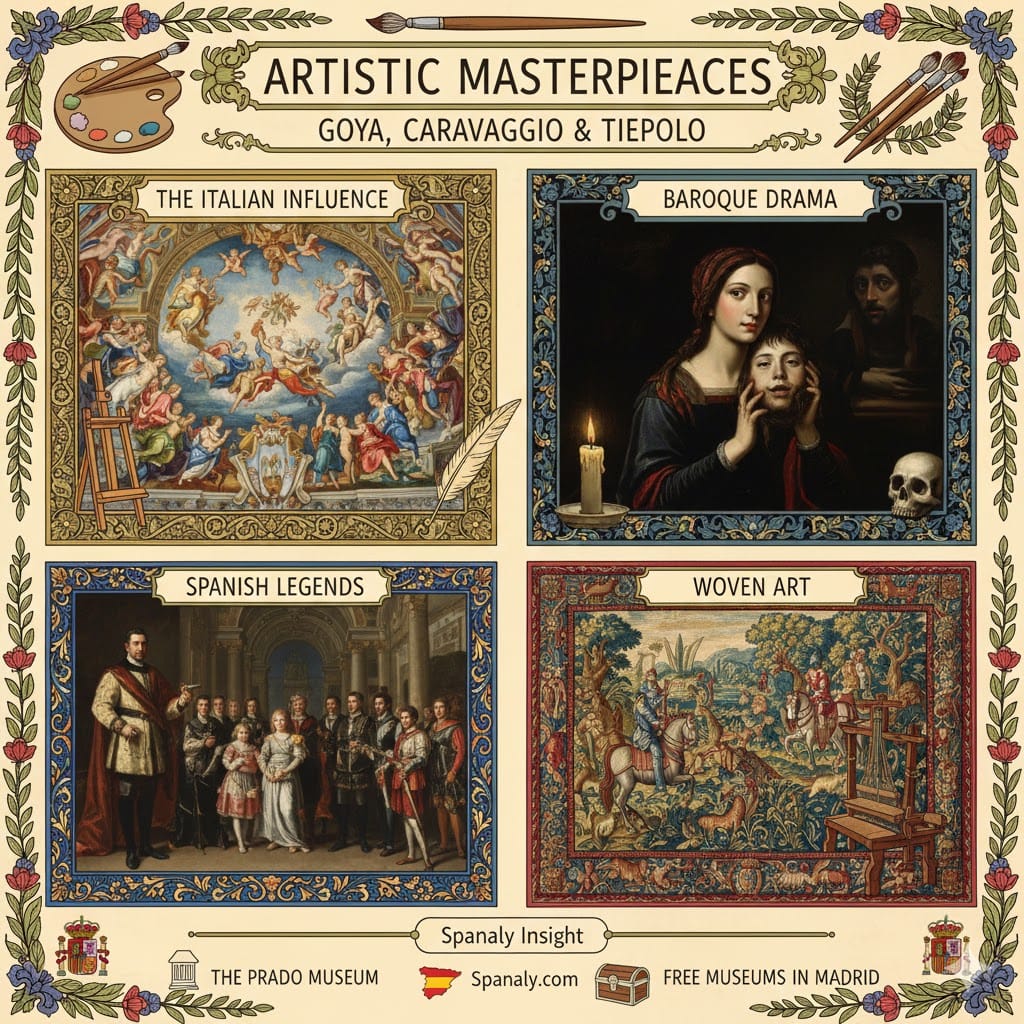 ARTISTIC MASTERPIEACES
GOYA, CARAVAGGIO & TIEPOLO

THE ITALIAN INFLUENCE

BAROQUE DRAMA

SPANISH LEGENDS

WOVEN ART

Spanaly Insight

THE PRADO MUSEUM
Spanaly.com
FREE MUSEUMS IN MADRID