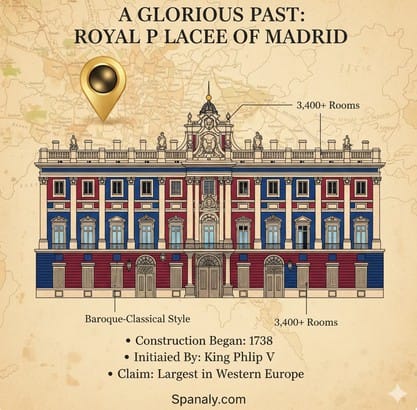 A GLORIOUS PAST:
ROYAL P LACEE OF MADRID

3,400+ Rooms

Baroque-Classical Style

3,400+ Rooms

• Construction Began: 1738
• Initiaied By: King Phlip V
• Claim: Largest in Western Europe

Spanaly.com