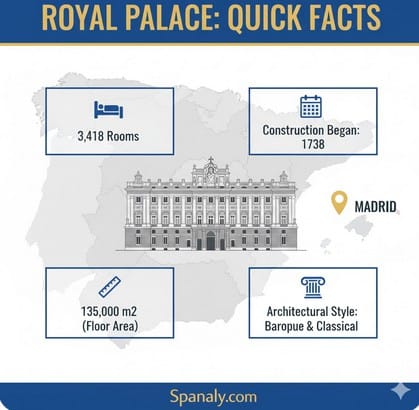 ROYAL PALACE: QUICK FACTS

3,418 Rooms

Construction Began: 1738

MADRID

135,000 m2 (Floor Area)

Architectural Style: Baropue & Classical

Spanaly.com