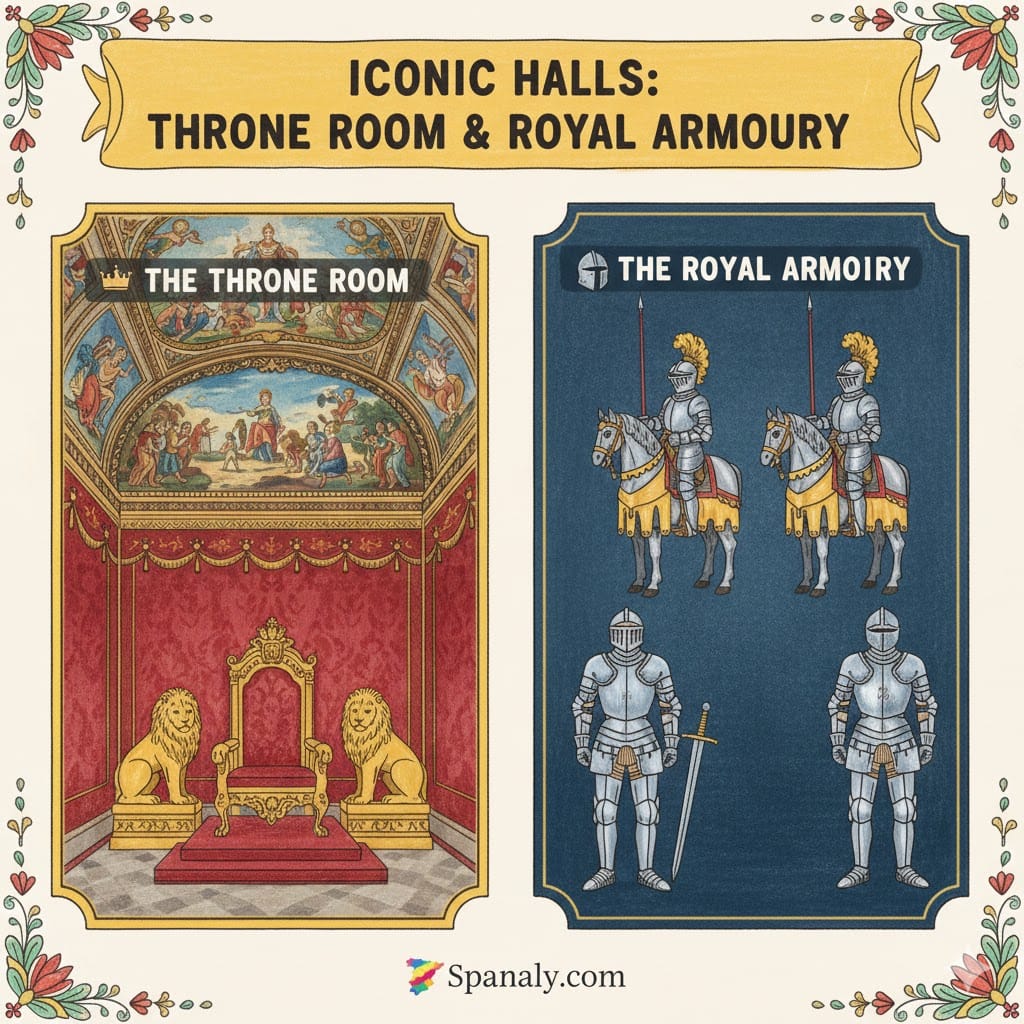 ICONIC HALLS:
THRONE ROOM & ROYAL ARMOURY

THE THRONE ROOM

THE ROYAL ARMOIRY

Spanaly.com