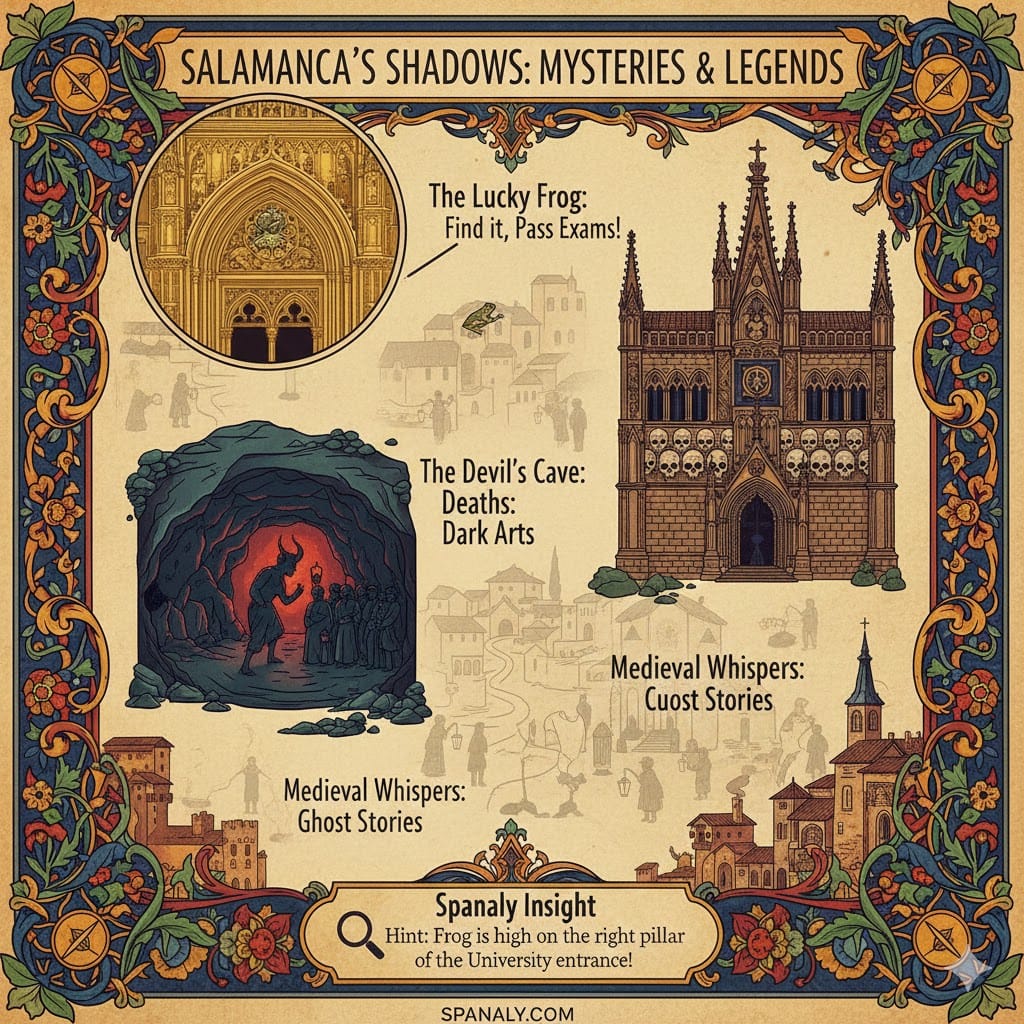 SALAMANCA'S SHADOWS: MYSTERIES & LEGENDS

The Lucky Frog: Find it, Pass Exams!

The Devil's Cave: Deaths: Dark Arts

Medieval Whispers: Cuost Stories

Medieval Whispers: Ghost Stories

Spanaly Insight

Hint: Frog is high on the right pillar of the University entrance!

SPANALY.COM