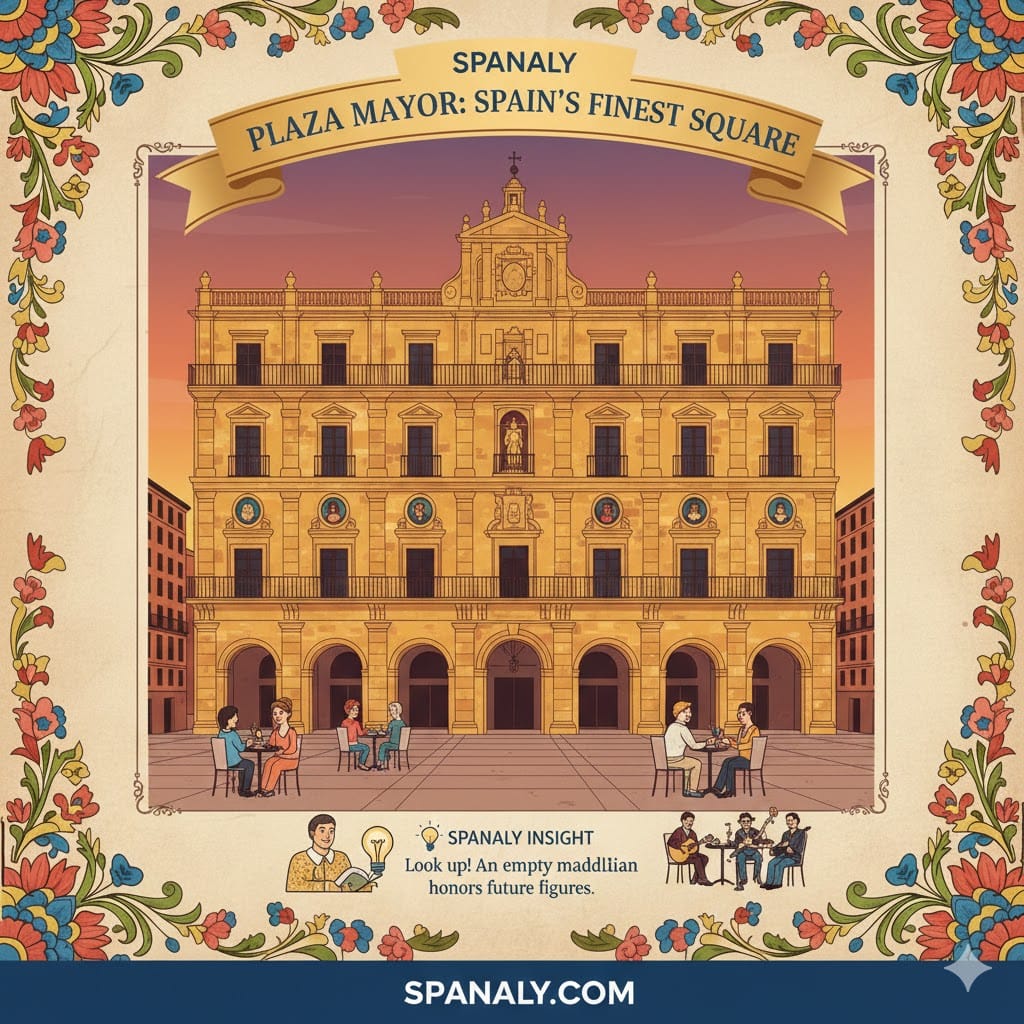 SPANALY

PLAZA MAYOR: SPAIN'S FINEST SQUARE

SPANALY INSIGHT
Look up! An empty maddllian honors future figures.

SPANALY.COM