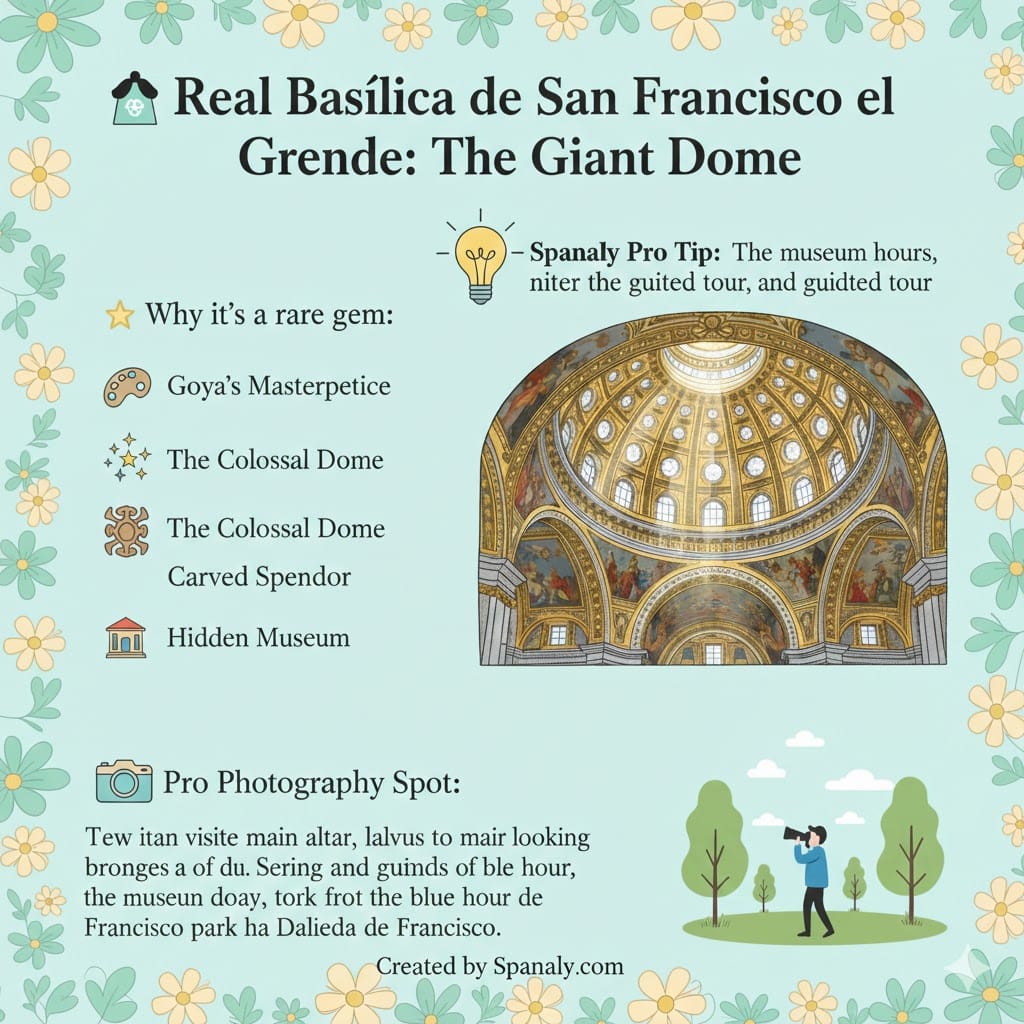 Real Basílica de San Francisco el Grende: The Giant Dome

Spanaly Pro Tip: The museum hours, niter the guited tour, and guidted tour

Why it's a rare gem:

Goya's Masterpetice

The Colossal Dome

The Colossal Dome Carved Spendor

Hidden Museum

Pro Photography Spot:

Tew itan visite main altar, lalvus to mair looking bronges a of du. Sering and guinds of ble hour, the museun doay, tork frot the blue hour de Francisco park ha Dalieda de Francisco.

Created by Spanaly.com