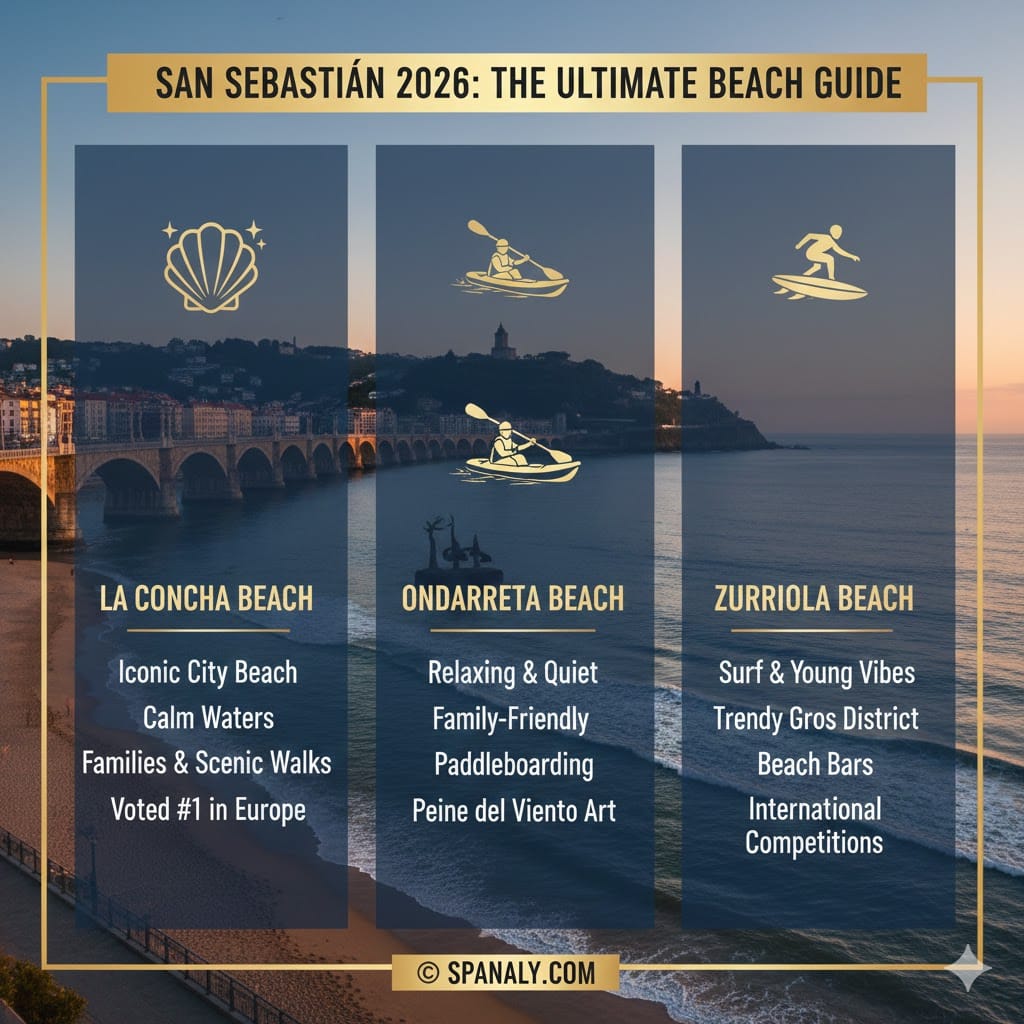 SAN SEBASTIÁN 2026: THE ULTIMATE BEACH GUIDE

LA CONCHA BEACH

Iconic City Beach
Calm Waters
Families & Scenic Walks
Voted #1 in Europe

ONDARRETA BEACH

Relaxing & Quiet
Family-Friendly
Paddleboarding
Peine del Viento Art

ZURRIOLA BEACH

Surf & Young Vibes
Trendy Gros District
Beach Bars
International Competitions

© SPANALY.COM