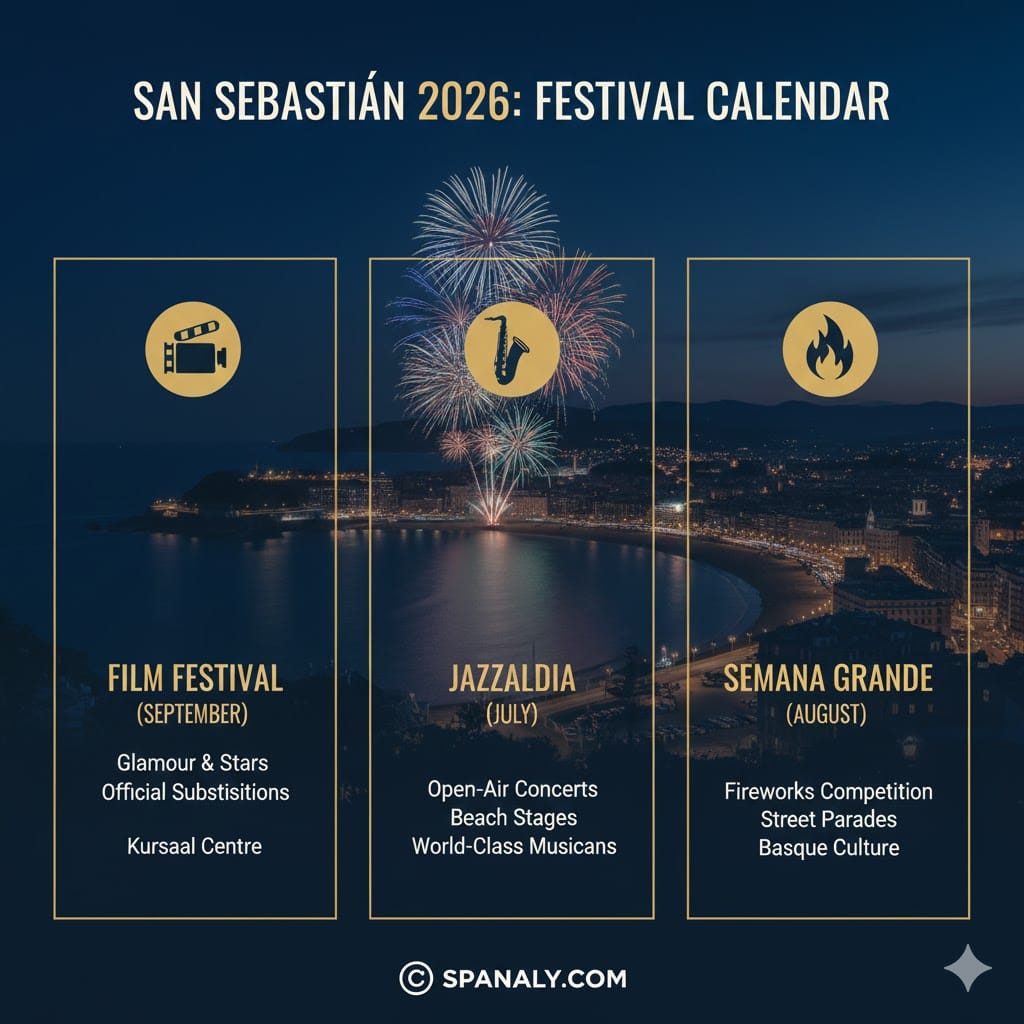 SAN SEBASTIÁN 2026: FESTIVAL CALENDAR

FILM FESTIVAL
(SEPTEMBER)

Glamour & Stars
Official Substisitions

Kursaal Centre

JAZZALDIA
(JULY)

Open-Air Concerts
Beach Stages
World-Class Musicans

SEMANA GRANDE
(AUGUST)

Fireworks Competition
Street Parades
Basque Culture

© SPANALY.COM