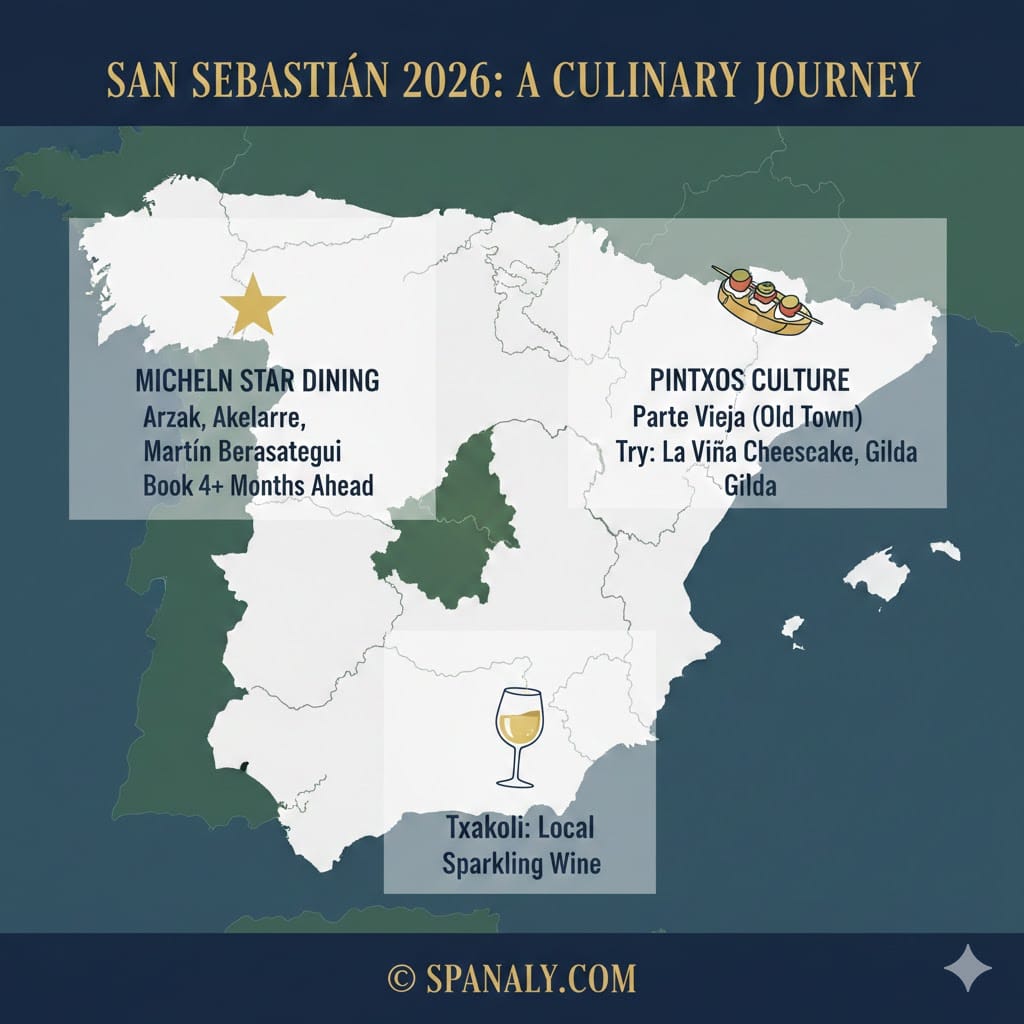 SAN SEBASTIÁN 2026: A CULINARY JOURNEY

MICHELN STAR DINING
Arzak, Akelarre,
Martín Berasategui
Book 4+ Months Ahead

PINTXOS CULTURE
Parte Vieja (Old Town)
Try: La Viña Cheescake, Gilda
Gilda

Txakoli: Local
Sparkling Wine

© SPANALY.COM