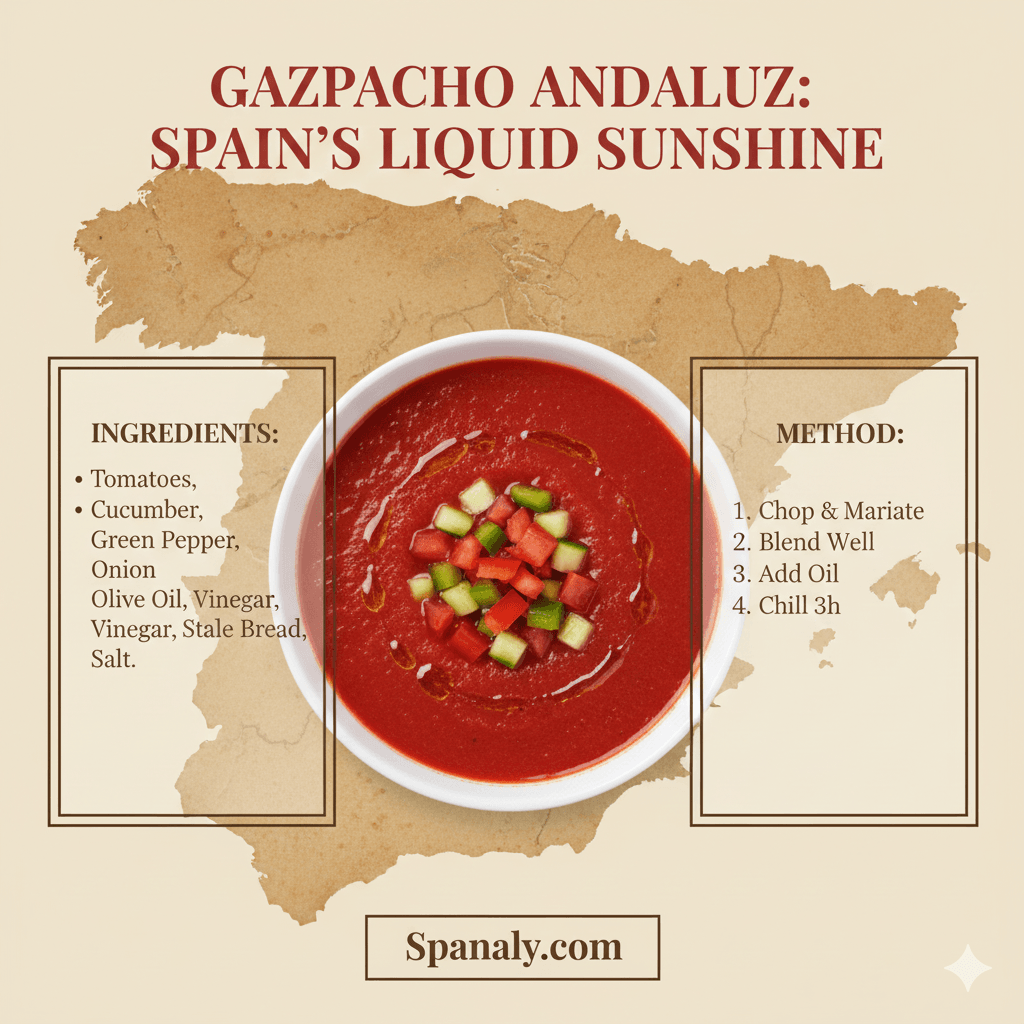 GAZPACHO ANDALUZ: SPAIN'S LIQUID SUNSHINE

INGREDIENTS:

• Tomatoes,
• Cucumber,
Green Pepper,
Onion
Olive Oil, Vinegar,
Vinegar, Stale Bread,
Salt.

METHOD:

1. Chop & Mariate
2. Blend Well
3. Add Oil
4. Chill 3h

Spanaly.com