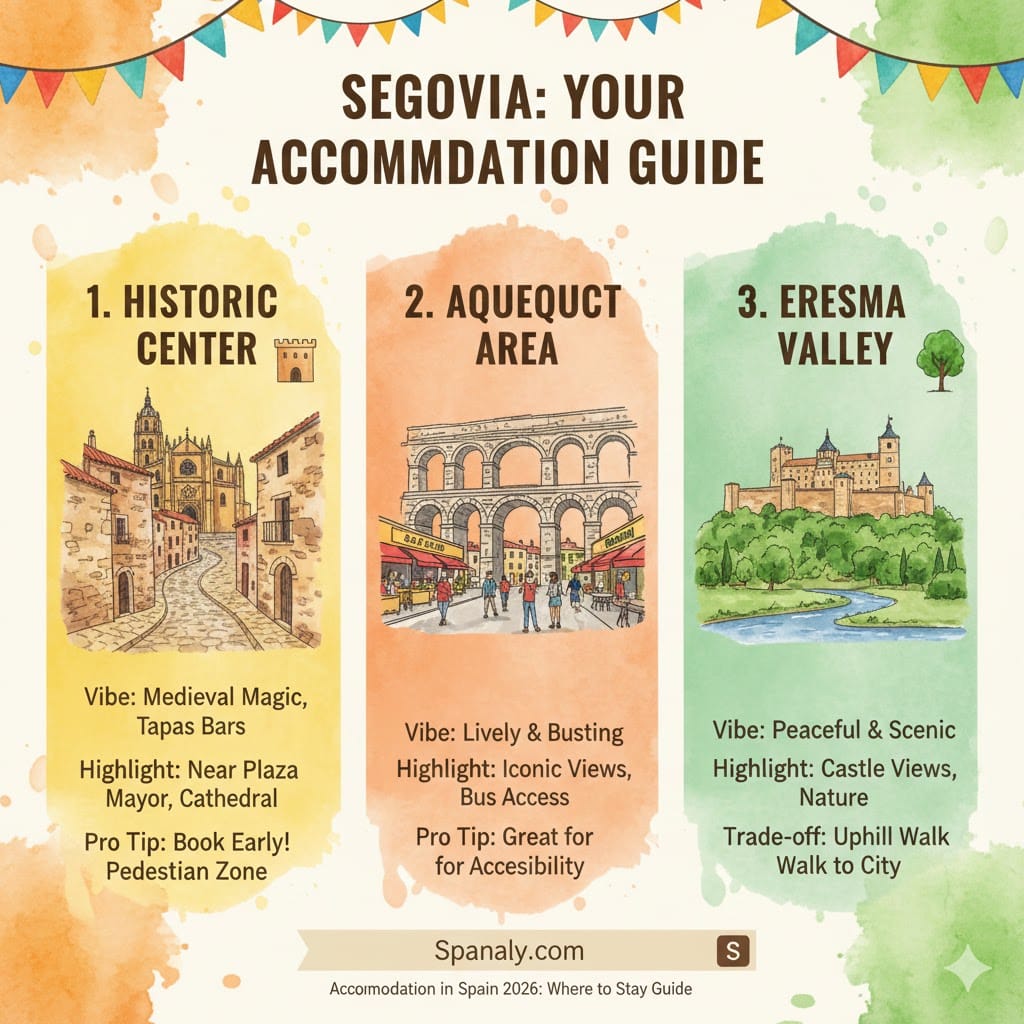 SEGOVIA: YOUR ACCOMMDATION GUIDE

1. HISTORIC CENTER

Vibe: Medieval Magic, Tapas Bars

Highlight: Near Plaza Mayor, Cathedral

Pro Tip: Book Early! Pedestian Zone

2. AQUEQUCT AREA

Vibe: Lively & Busting

Highlight: Iconic Views, Bus Access

Pro Tip: Great for for Accesibility

3. ERESMA VALLEY

Vibe: Peaceful & Scenic

Highlight: Castle Views, Nature

Trade-off: Uphill Walk Walk to City

Spanaly.com S

Accomodation in Spain 2026: Where to Stay Guide