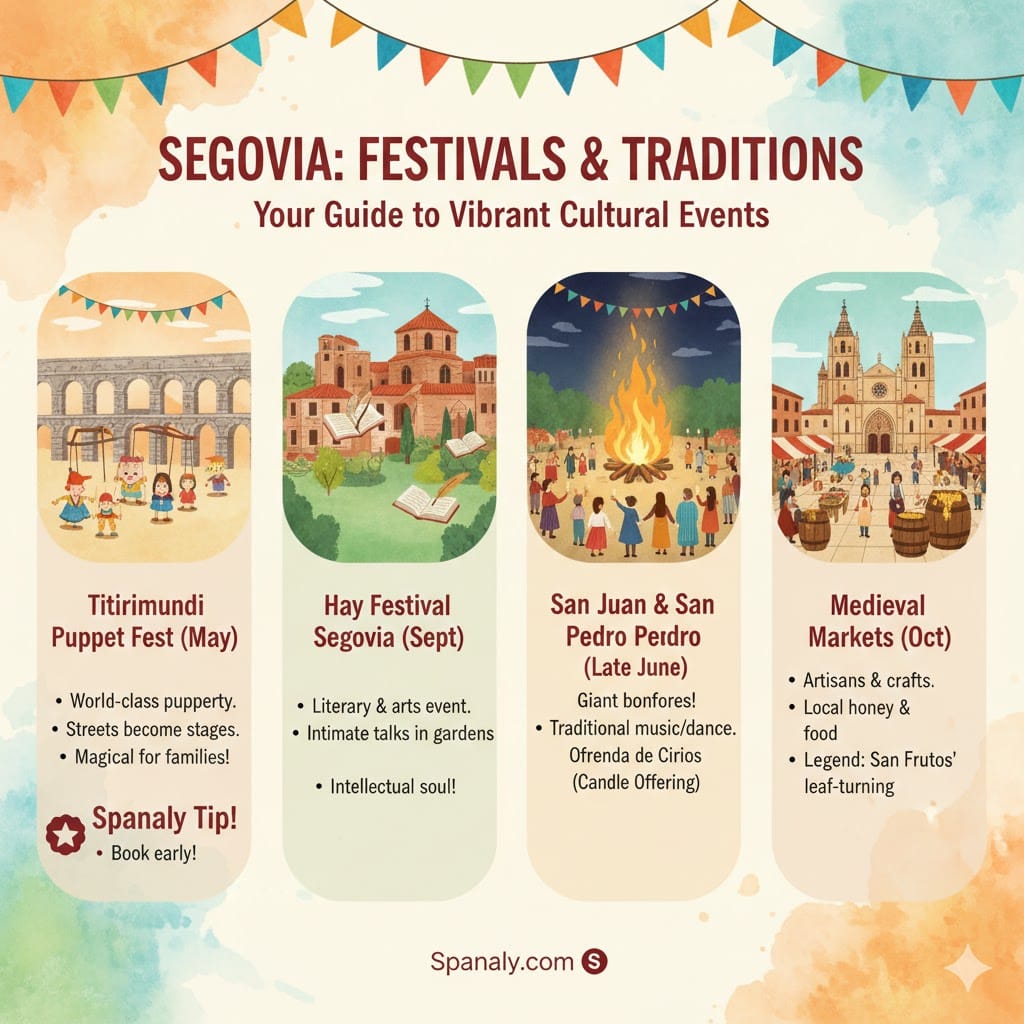 SEGOVIA: FESTIVALS & TRADITIONS
Your Guide to Vibrant Cultural Events

Titirimundi Puppet Fest (May)

• World-class pupperty.
• Streets become stages.
• Magical for families!

Spanaly Tip!
• Book early!

Hay Festival Segovia (Sept)

• Literary & arts event.
• Intimate talks in gardens

• Intellectual soul!

San Juan & San Pedro Peırdro (Late June)

Giant bonfores!
• Traditional music/dance.
Ofrenda de Cirios (Candle Offering)

Medieval Markets (Oct)

• Artisans & crafts.
• Local honey & food
• Legend: San Frutos' leaf-turning

Spanaly.com S