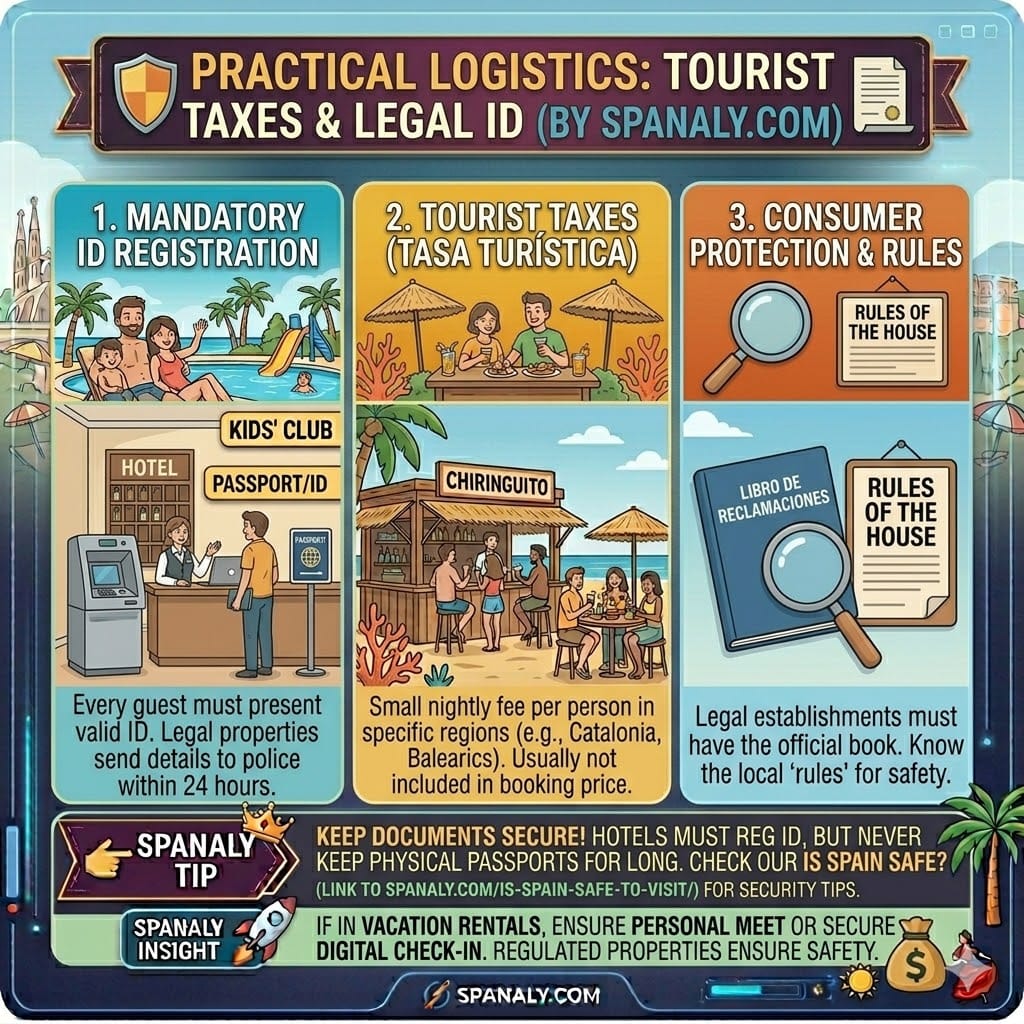 PRACTICAL LOGISTICS: TOURIST TAXES & LEGAL ID (BY SPANALY.COM)

1. MANDATORY ID REGISTRATION

KIDS' CLUB

HOTEL

PASSPORT/ID

PASSPORT

Every guest must present valid ID. Legal properties send details to police within 24 hours.

2. TOURIST TAXES (TASA TURÍSTICA)

CHIRINGUITO

Small nightly fee per person in specific regions (e.g., Catalonia, Balearics). Usually not included in booking price.

3. CONSUMER PROTECTION & RULES

RULES OF THE HOUSE

LIBRO DE RECLAMACIONES

RULES OF THE HOUSE

Legal establishments must have the official book. Know the local 'rules' for safety.

SPANALY TIP

KEEP DOCUMENTS SECURE! HOTELS MUST REG ID, BUT NEVER KEEP PHYSICAL PASSPORTS FOR LONG. CHECK OUR IS SPAIN SAFE? (LINK TO SPANALY.COM/IS-SPAIN-SAFE-TO-VISIT/) FOR SECURITY TIPS.

SPANALY INSIGHT

IF IN VACATION RENTALS, ENSURE PERSONAL MEET OR SECURE DIGITAL CHECK-IN. REGULATED PROPERTIES ENSURE SAFETY.

$

SPANALY.COM