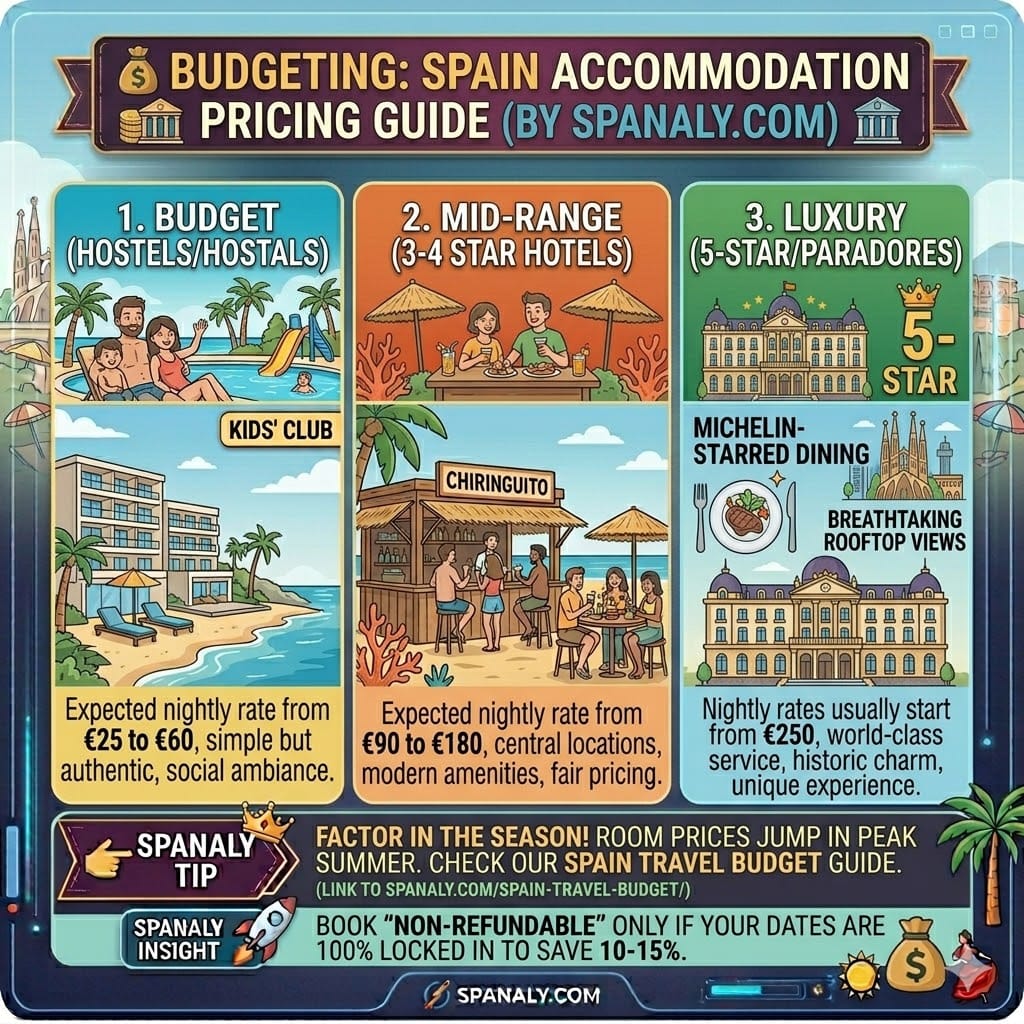 BUDGETING: SPAIN ACCOMMODATION PRICING GUIDE (BY SPANALY.COM)

1. BUDGET (HOSTELS/HOSTALS)

KIDS' CLUB

Expected nightly rate from €25 to €60, simple but authentic, social ambiance.

2. MID-RANGE (3-4 STAR HOTELS)

CHIRINGUITO

Expected nightly rate from €90 to €180, central locations, modern amenities, fair pricing.

3. LUXURY (5-STAR/PARADORES)

5-STAR

MICHELIN-STARRED DINING

BREATHTAKING ROOFTOP VIEWS

Nightly rates usually start from €250, world-class service, historic charm, unique experience.

SPANALY TIP

FACTOR IN THE SEASON! ROOM PRICES JUMP IN PEAK SUMMER. CHECK OUR SPAIN TRAVEL BUDGET GUIDE. (LINK TO SPANALY.COM/SPAIN-TRAVEL-BUDGET/)

SPANALY INSIGHT

BOOK "NON-REFUNDABLE" ONLY IF YOUR DATES ARE 100% LOCKED IN TO SAVE 10-15%.

$

SPANALY.COM