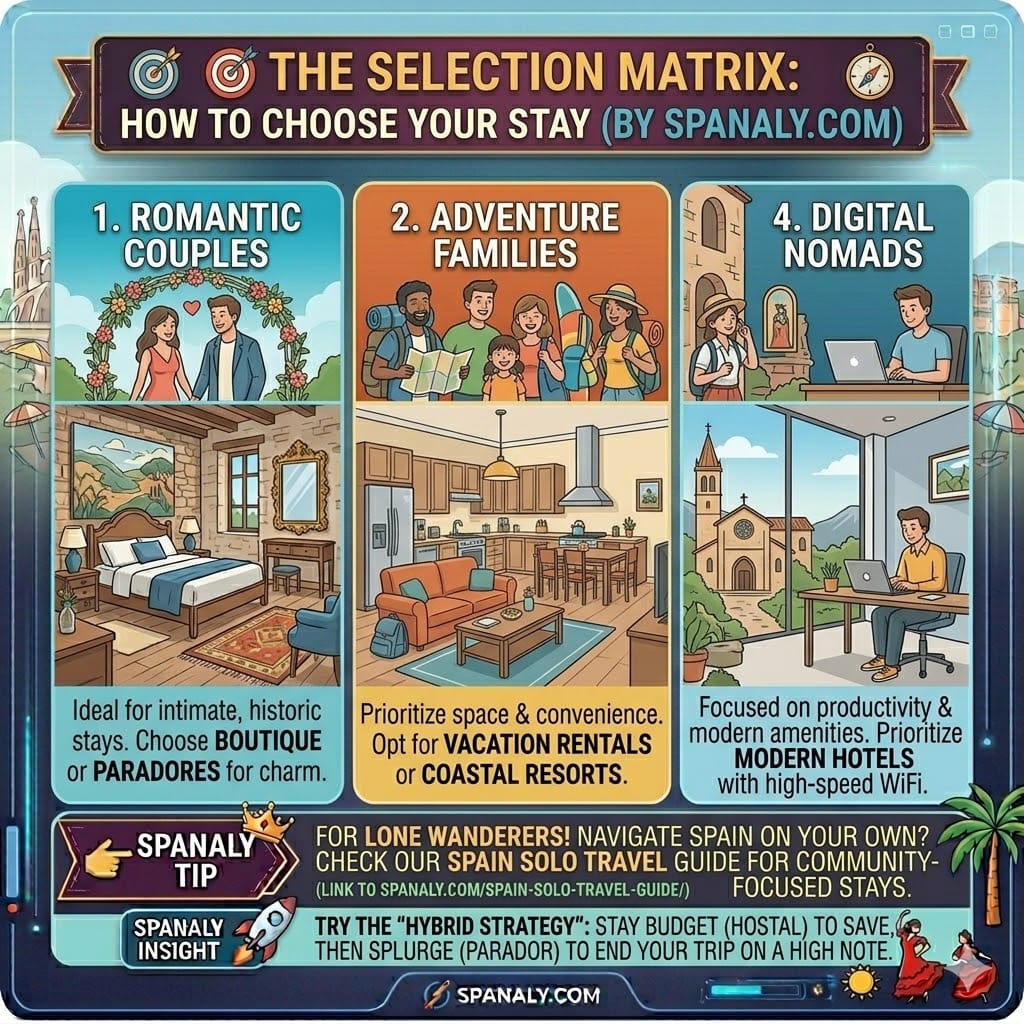 THE SELECTION MATRIX:
HOW TO CHOOSE YOUR STAY (BY SPANALY.COM)

1. ROMANTIC COUPLES

Ideal for intimate, historic stays. Choose BOUTIQUE or PARADORES for charm.

2. ADVENTURE FAMILIES

Prioritize space & convenience. Opt for VACATION RENTALS or COASTAL RESORTS.

4. DIGITAL NOMADS

Focused on productivity & modern amenities. Prioritize MODERN HOTELS with high-speed WiFi.

SPANALY TIP

FOR LONE WANDERERS! NAVIGATE SPAIN ON YOUR OWN? CHECK OUR SPAIN SOLO TRAVEL GUIDE FOR COMMUNITY-FOCUSED STAYS.
(LINK TO SPANALY.COM/SPAIN-SOLO-TRAVEL-GUIDE/)

SPANALY INSIGHT

TRY THE "HYBRID STRATEGY": STAY BUDGET (HOSTAL) TO SAVE, THEN SPLURGE (PARADOR) TO END YOUR TRIP ON A HIGH NOTE.

SPANALY.COM