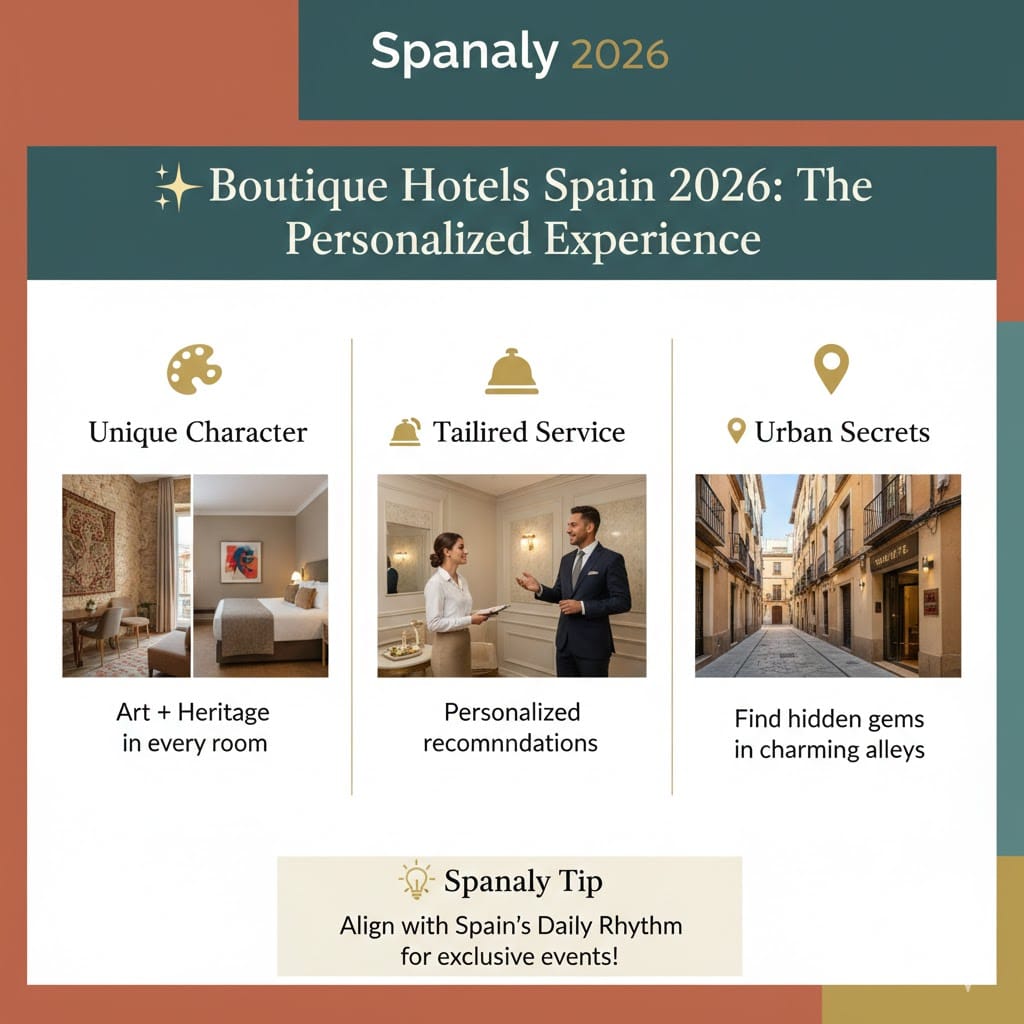 Spanaly 2026

Boutique Hotels Spain 2026: The Personalized Experience

Unique Character

Art + Heritage in every room

Tailired Service

Personalized recomnndations

Urban Secrets

Find hidden gems in charming alleys

Spanaly Tip

Align with Spain's Daily Rhythm for exclusive events!