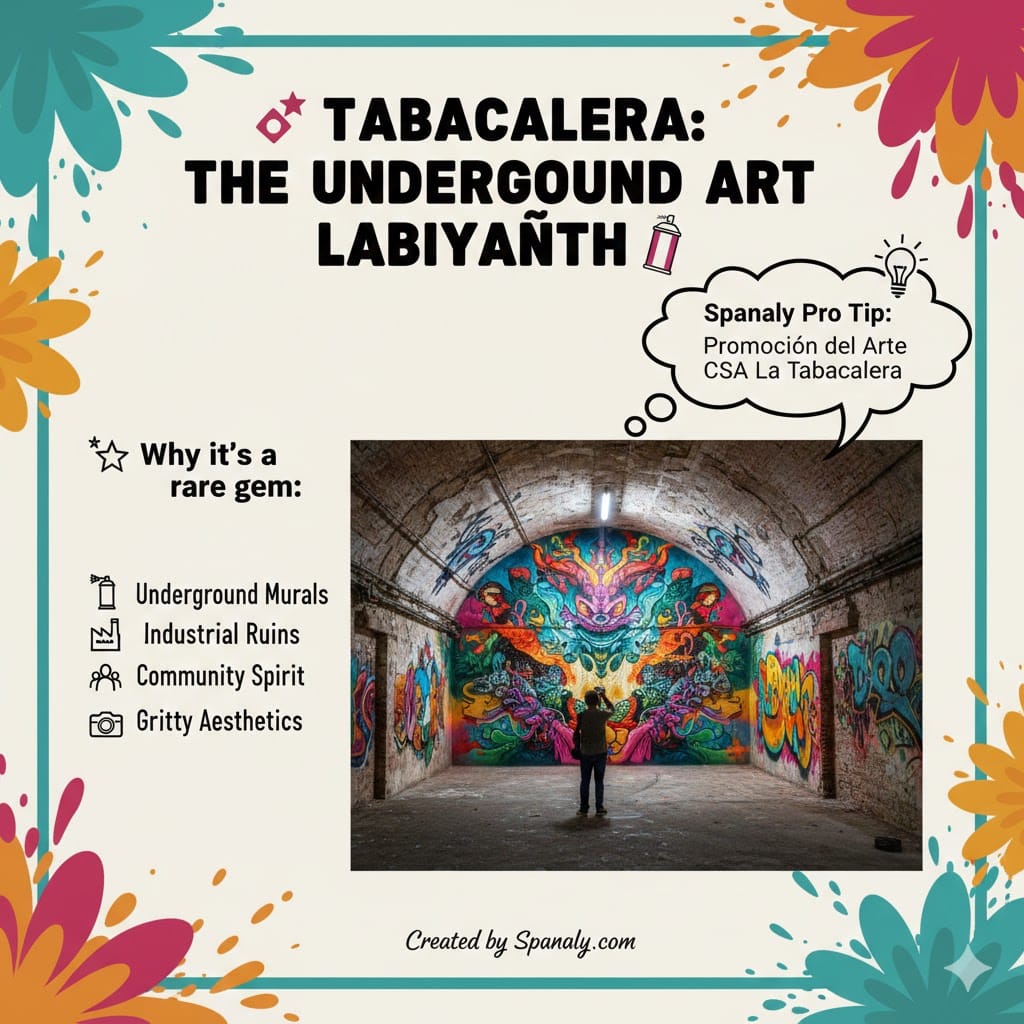 TABACALERA: THE UNDERGOUND ART LABIYAÑTH

Spanaly Pro Tip:
Promoción del Arte CSA La Tabacalera

Why it's a rare gem:

Underground Murals
Industrial Ruins
Community Spirit
Gritty Aesthetics

Created by Spanaly.com