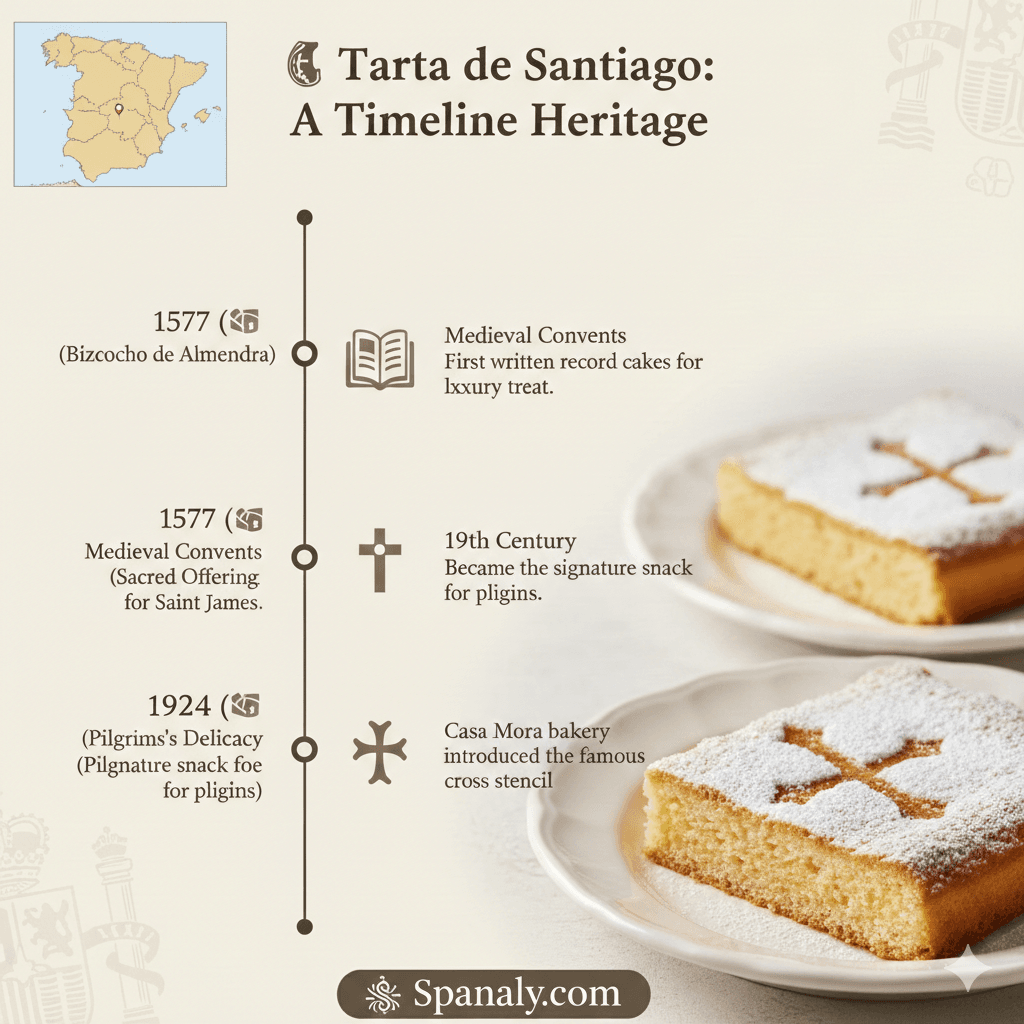 Tarta de Santiago: A Timeline Heritage

1577 (
(Bizcocho de Almendra)

Medieval Convents
First written record cakes for lxxury treat.

1577 (
Medieval Convents
(Sacred Offering for Saint James.

19th Century
Became the signature snack for pligins.

1924 (
(Pilgrims's Delicacy
(Pilgnatıre snack foe for pligins)

Casa Mora bakery introduced the famous cross stencil

Spanaly.com