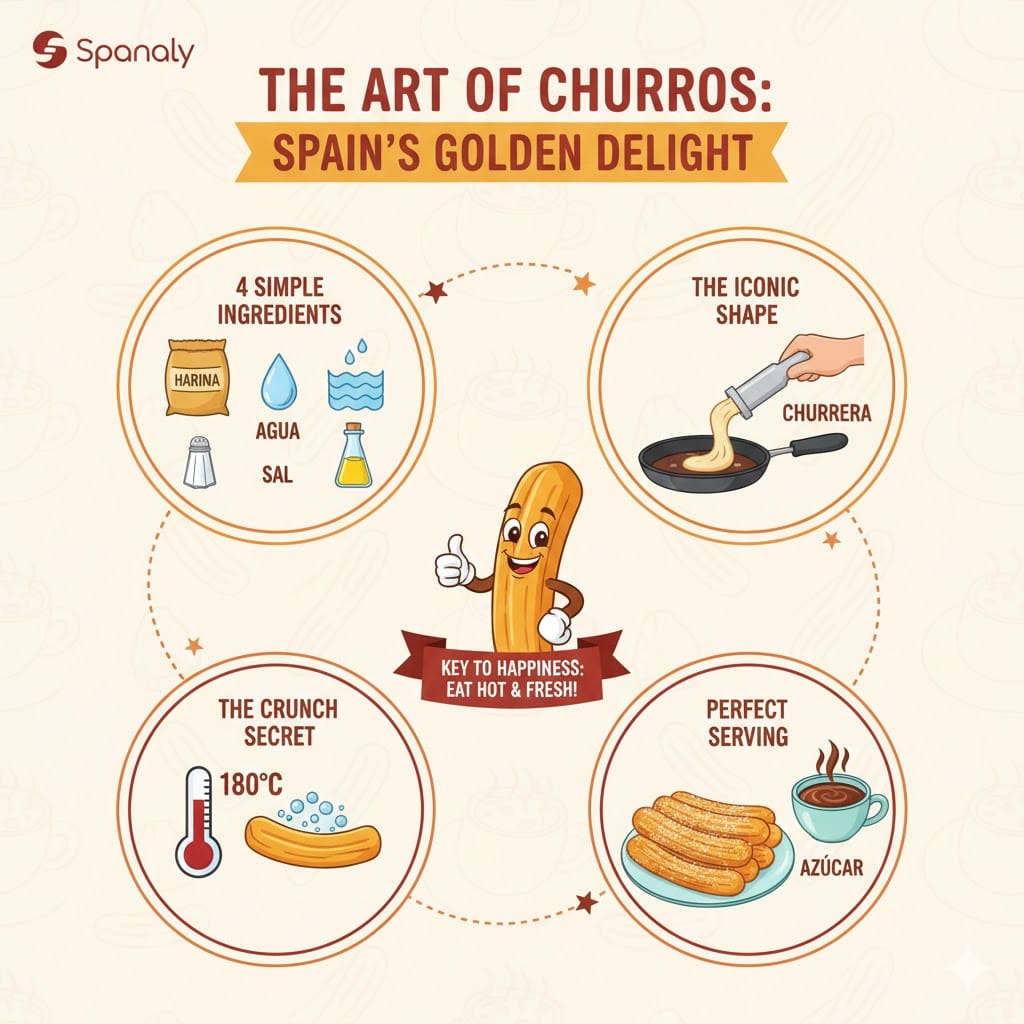 Spanaly

THE ART OF CHURROS:
SPAIN'S GOLDEN DELIGHT

4 SIMPLE INGREDIENTS

HARINA

AGUA

SAL

THE ICONIC SHAPE

CHURRERA

KEY TO HAPPINESS: EAT HOT & FRESH!

THE CRUNCH SECRET

180°C

PERFECT SERVING

AZÚCAR