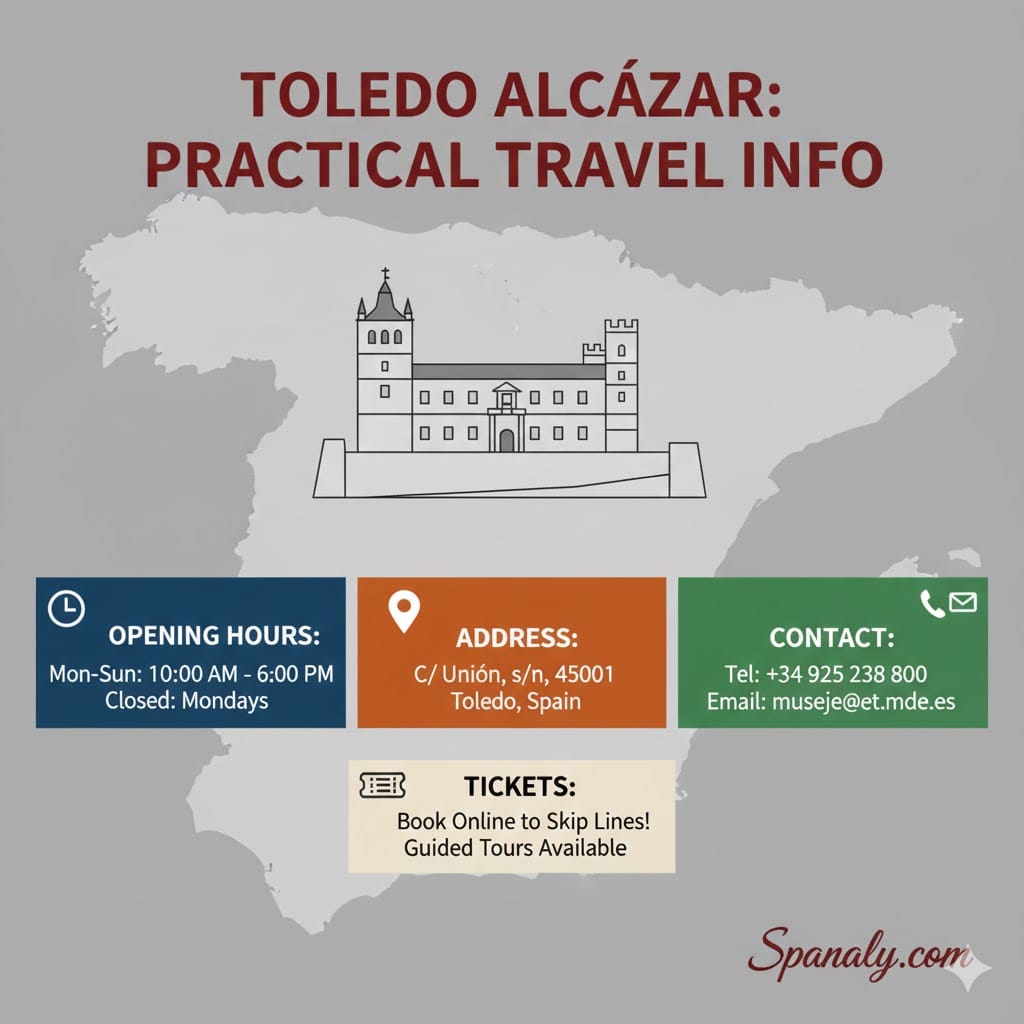 TOLEDO ALCÁZAR: PRACTICAL TRAVEL INFO

OPENING HOURS:
Mon-Sun: 10:00 AM - 6:00 PM
Closed: Mondays

ADDRESS:
C/ Unión, s/n, 45001
Toledo, Spain

CONTACT:
Tel: +34 925 238 800
Email: museje@et.mde.es

TICKETS:
Book Online to Skip Lines!
Guided Tours Available

Spanaly.com