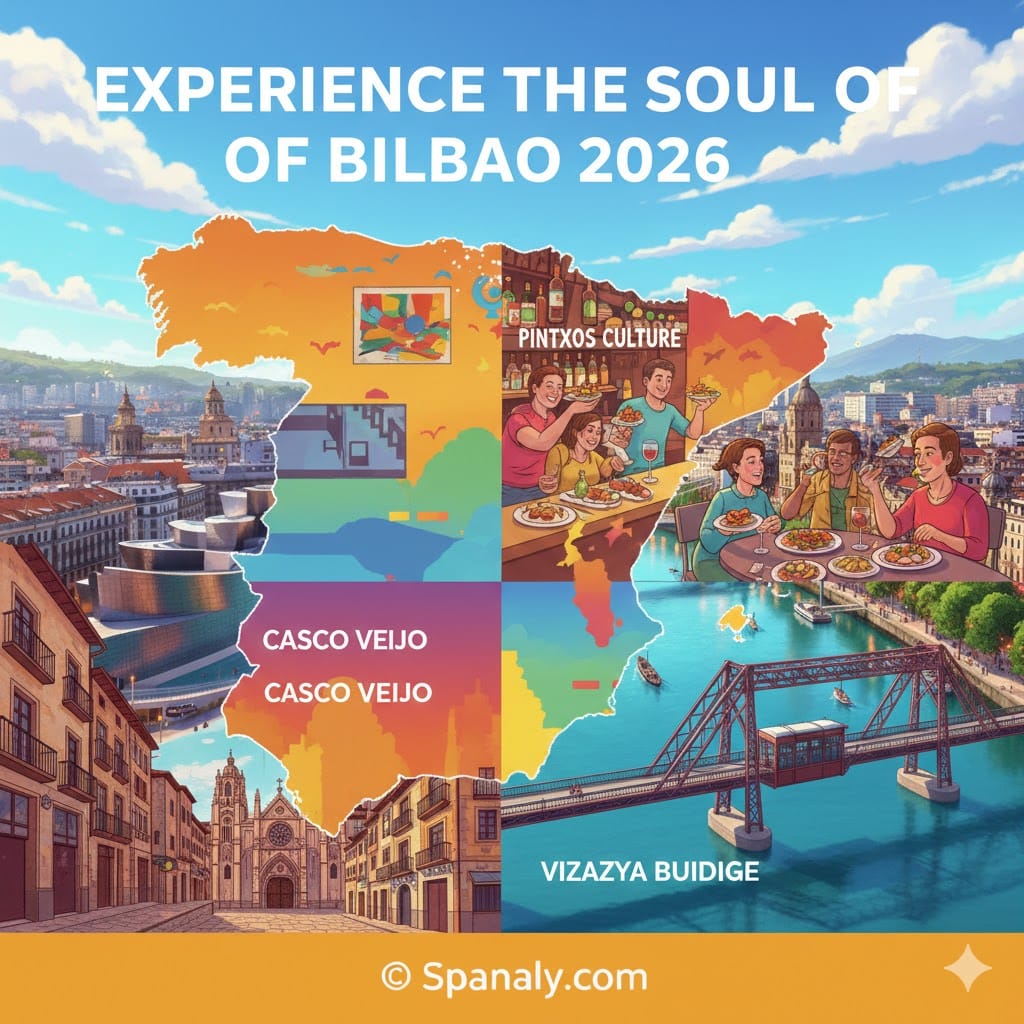 EXPERIENCE THE SOUL OF OF BILBAO 2026

PINTXOS CULTURE

CASCO VEIJO

CASCO VEIJO

VIZAZYA BUIDIGE

© Spanaly.com