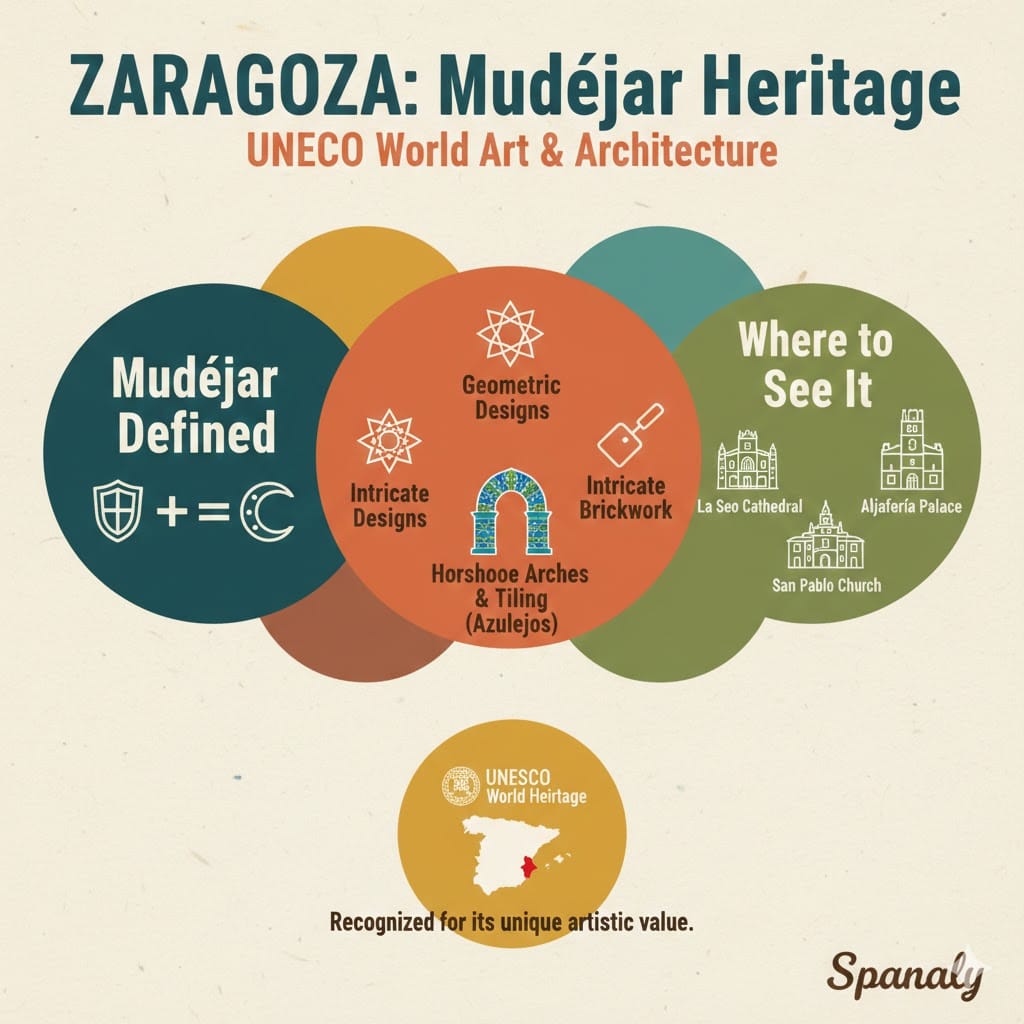 ZARAGOZA: Mudéjar Heritage
UNECO World Art & Architecture

Mudéjar Defined

+ =

Geometric Designs

Intricate Designs

Intricate Brickwork

Horshooe Arches & Tiling (Azulejos)

Where to See It

La Seo Cathedral

Aljafería Palace

San Pablo Church

UNESCO World Heirtage

Recognized for its unique artistic value.

Spanaly