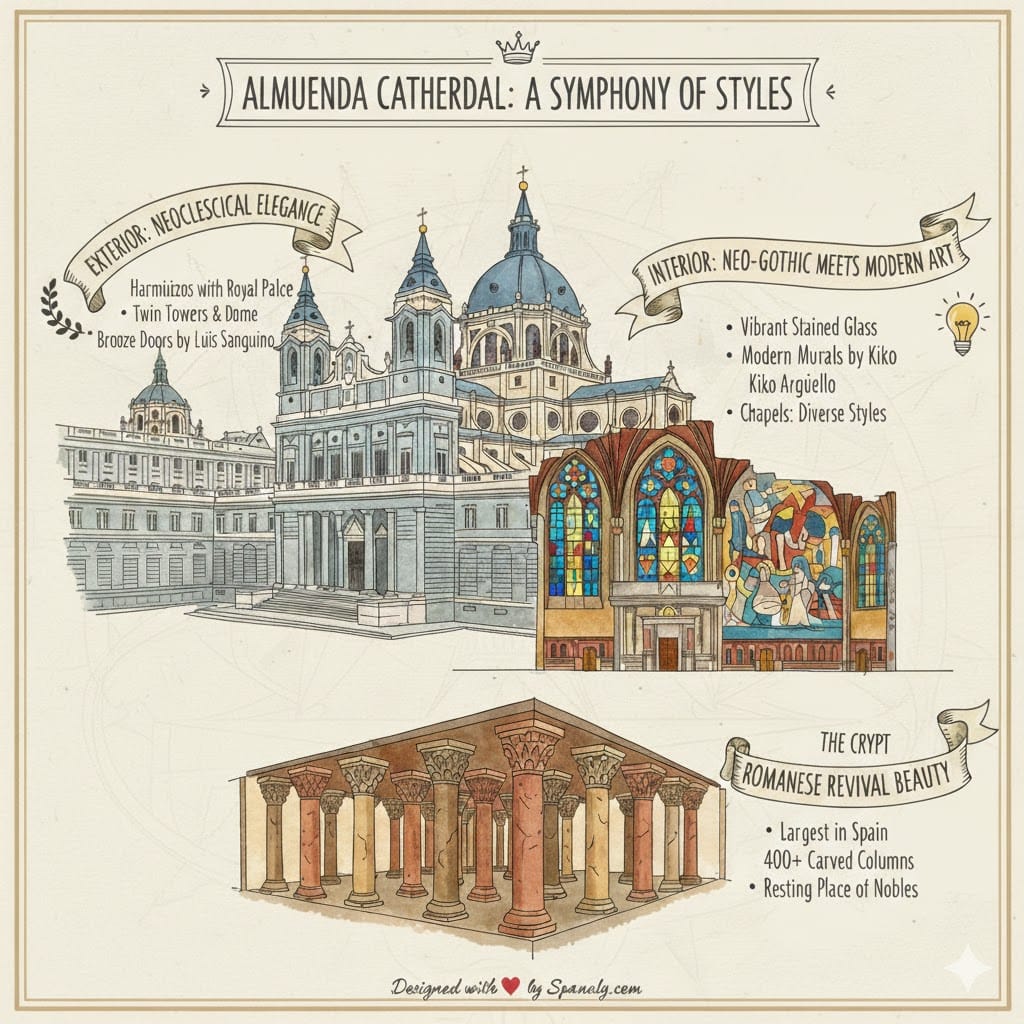 ALMUENDA CATHERDAL: A SYMPHONY OF STYLES

EXTERIOR: NEOCLESCICAL ELEGANCE

Harmiuizos with Royal Palce
• Twin Towers & Dome
Brooze Doors by Luis Sanguino

INTERIOR: NEO-GOTHIC MEETS MODERN ART

• Vibrant Stained Glass
• Modern Murals by Kiko Kiko Argüello
• Chapels: Diverse Styles

THE CRYPT
ROMANESE REVIVAL BEAUTY

• Largest in Spain
400+ Carved Columns
• Resting Place of Nobles

Designed with ♥ by Spanaly.com