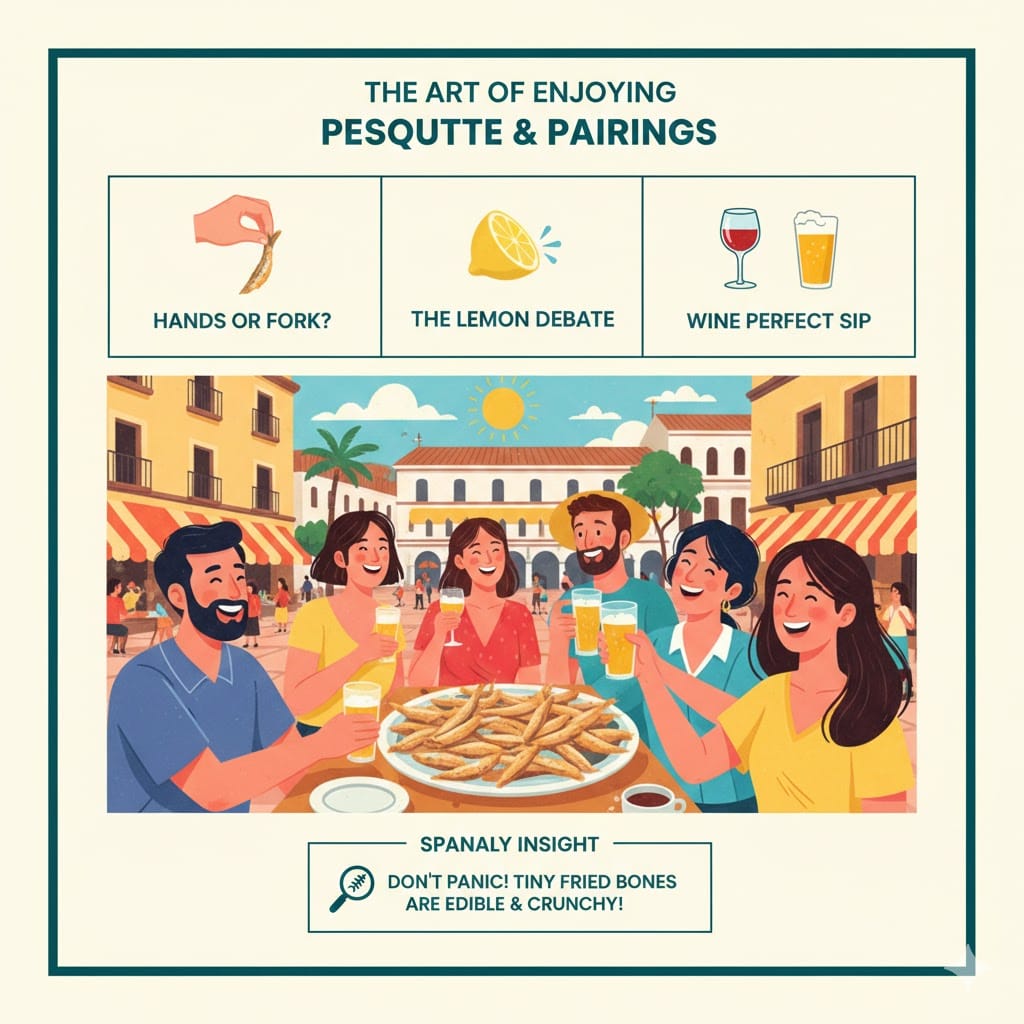 THE ART OF ENJOYING
PESQUTTE & PAIRINGS

HANDS OR FORK?

THE LEMON DEBATE

WINE PERFECT SIP

SPANALY INSIGHT

DON'T PANIC! TINY FRIED BONES ARE EDIBLE & CRUNCHY!