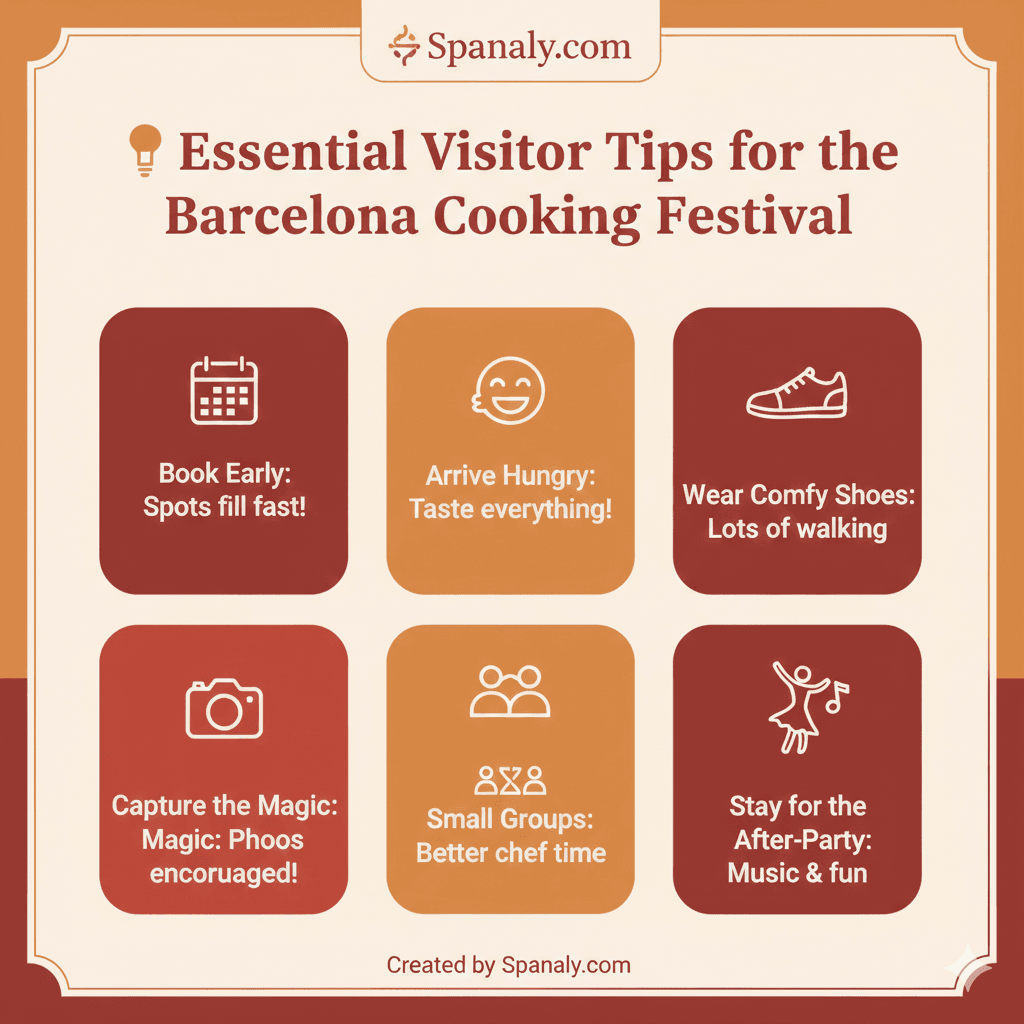 Spanaly.com

Essential Visitor Tips for the Barcelona Cooking Festival

Book Early: Spots fill fast!

Arrive Hungry: Taste everything!

Wear Comfy Shoes: Lots of walking

Capture the Magic: Magic: Phoos encoruaged!

Small Groups: Better chef time

Stay for the After-Party: Music & fun

Created by Spanaly.com