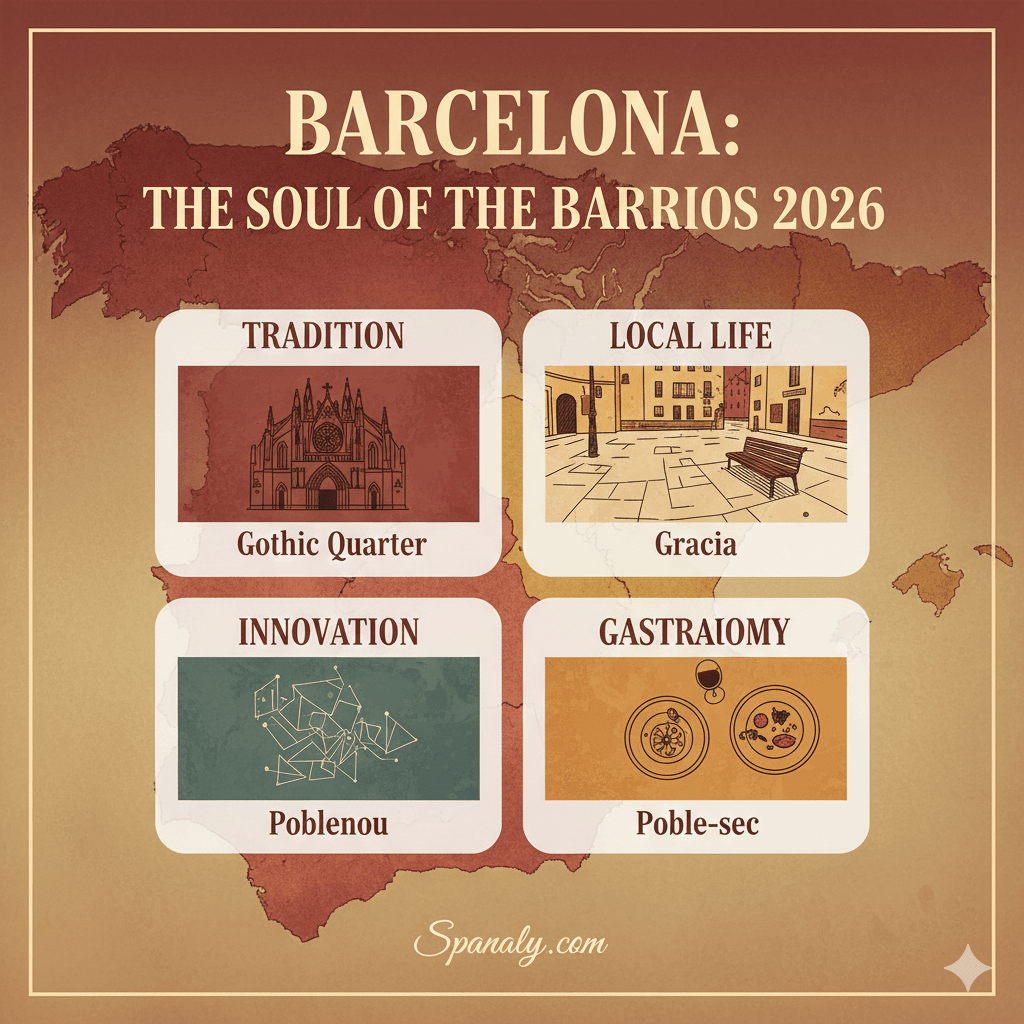 BARCELONA:
THE SOUL OF THE BARRIOS 2026

TRADITION

Gothic Quarter

LOCAL LIFE

Gracia

INNOVATION

Poblenou

GASTRAIOMY

Poble-sec

Spanaly.com